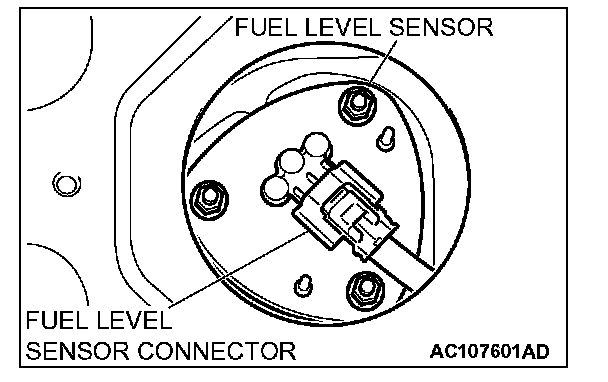 FUEL LEVEL SENSOR

FUEL LEVEL SENSOR CONNECTOR

AC107601AD