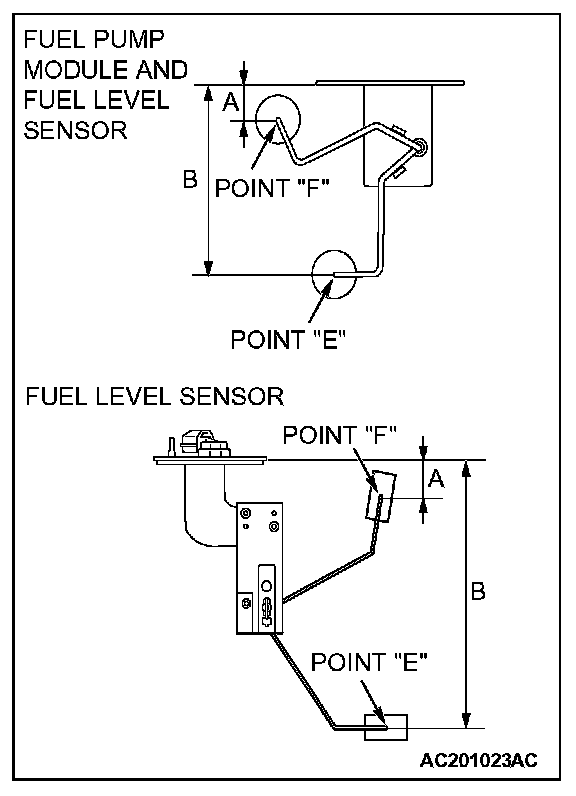 FUEL PUMP MODULE AND FUEL LEVEL SENSOR

A

B

POINT "F"

POINT "E"

FUEL LEVEL SENSOR

POINT "F"

A

B

POINT "E"

AC201023AC