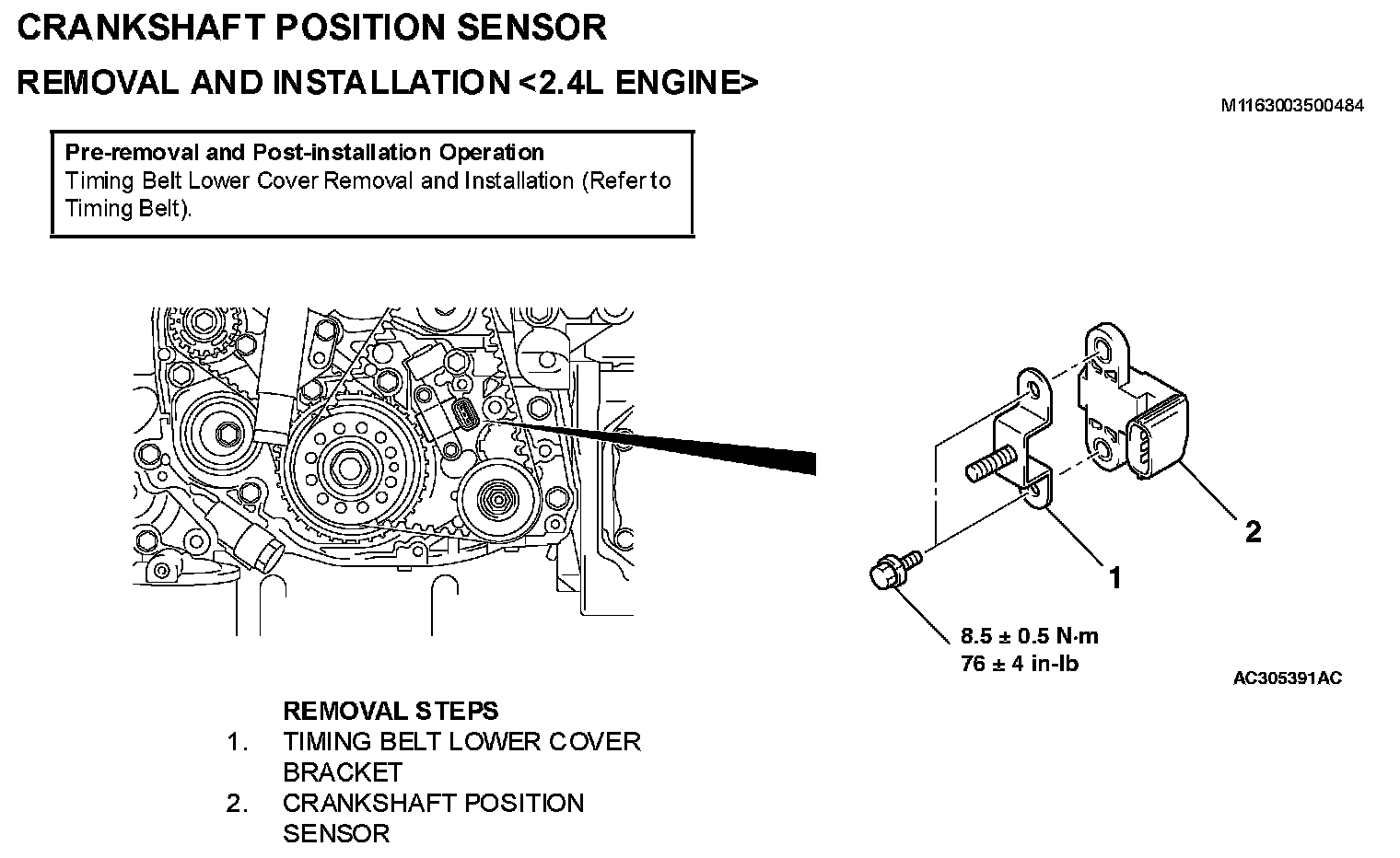 CRANKSHAFT POSITION SENSOR
REMOVAL AND INSTALLATION <2.4L ENGINE>

M1163003500484

Pre-removal and Post-installation Operation
Timing Belt Lower Cover Removal and Installation (Refer to Timing Belt).

2

1

8.5 ± 0.5 N·m
76 ± 4 in-lb

AC305391AC

REMOVAL STEPS
1. TIMING BELT LOWER COVER BRACKET
2. CRANKSHAFT POSITION SENSOR