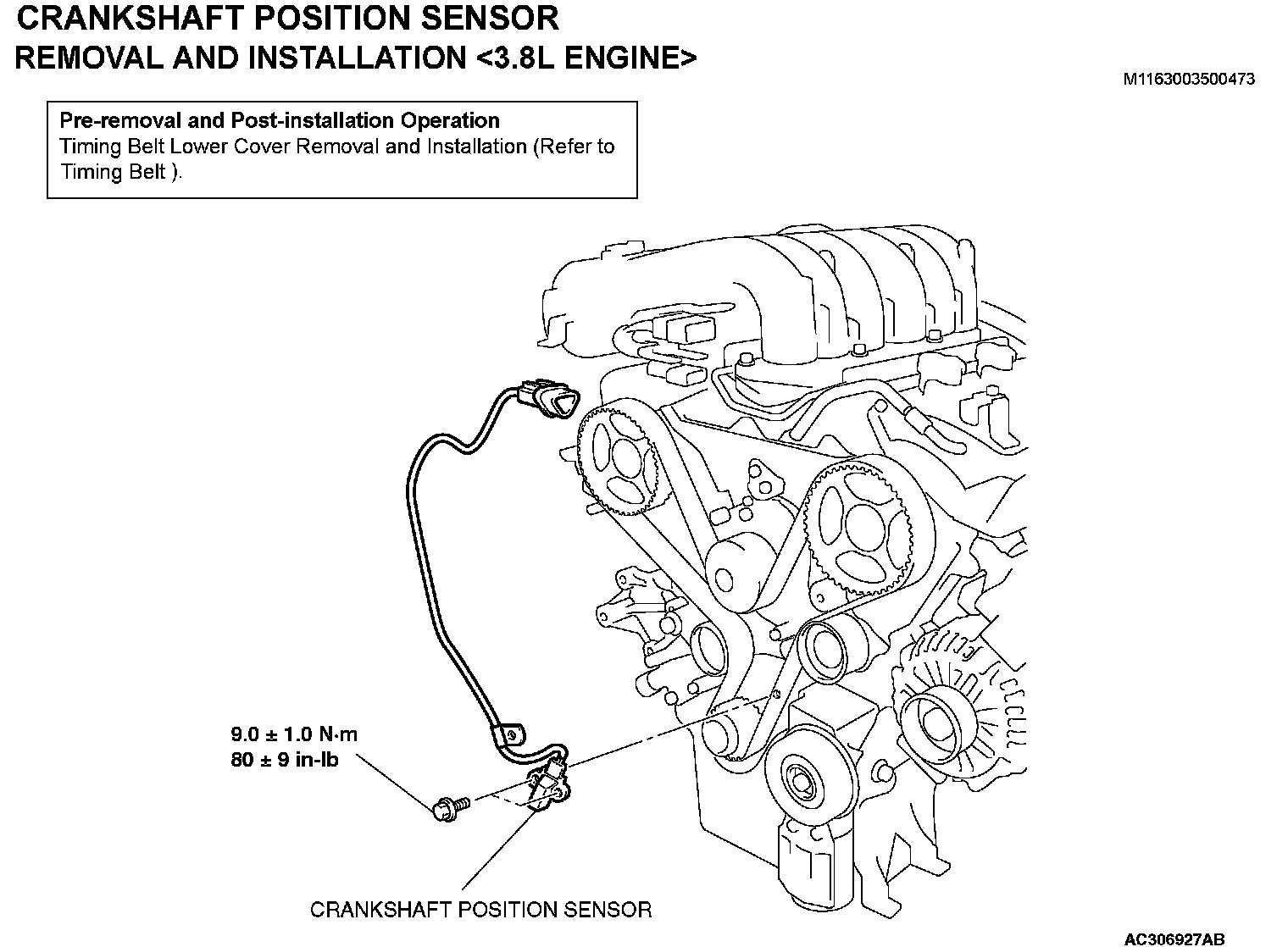 CRANKSHAFT POSITION SENSOR
REMOVAL AND INSTALLATION <3.8L ENGINE>

M1163003500473

Pre-removal and Post-installation Operation
Timing Belt Lower Cover Removal and Installation (Refer to Timing Belt ).

9.0 ± 1.0 N·m
80 ± 9 in-lb

CRANKSHAFT POSITION SENSOR

AC306927AB