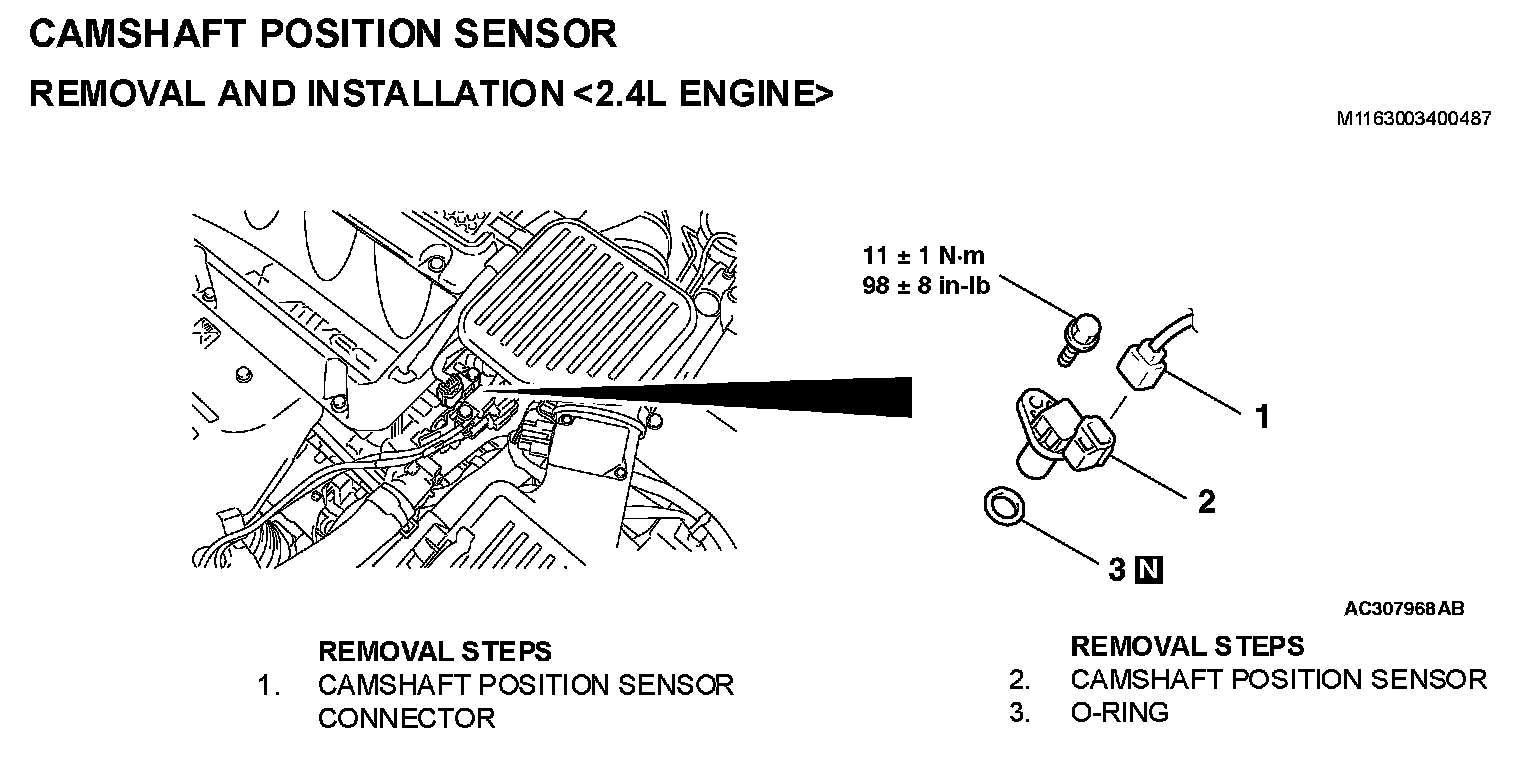 CAMSHAFT POSITION SENSOR

REMOVAL AND INSTALLATION <2.4L ENGINE>

M1163003400487

MIVEC

11 ± 1 N·m
98 ± 8 in-lb

1

2

3 N

AC307968AB

REMOVAL STEPS
1. CAMSHAFT POSITION SENSOR CONNECTOR

REMOVAL STEPS
2. CAMSHAFT POSITION SENSOR
3. O-RING