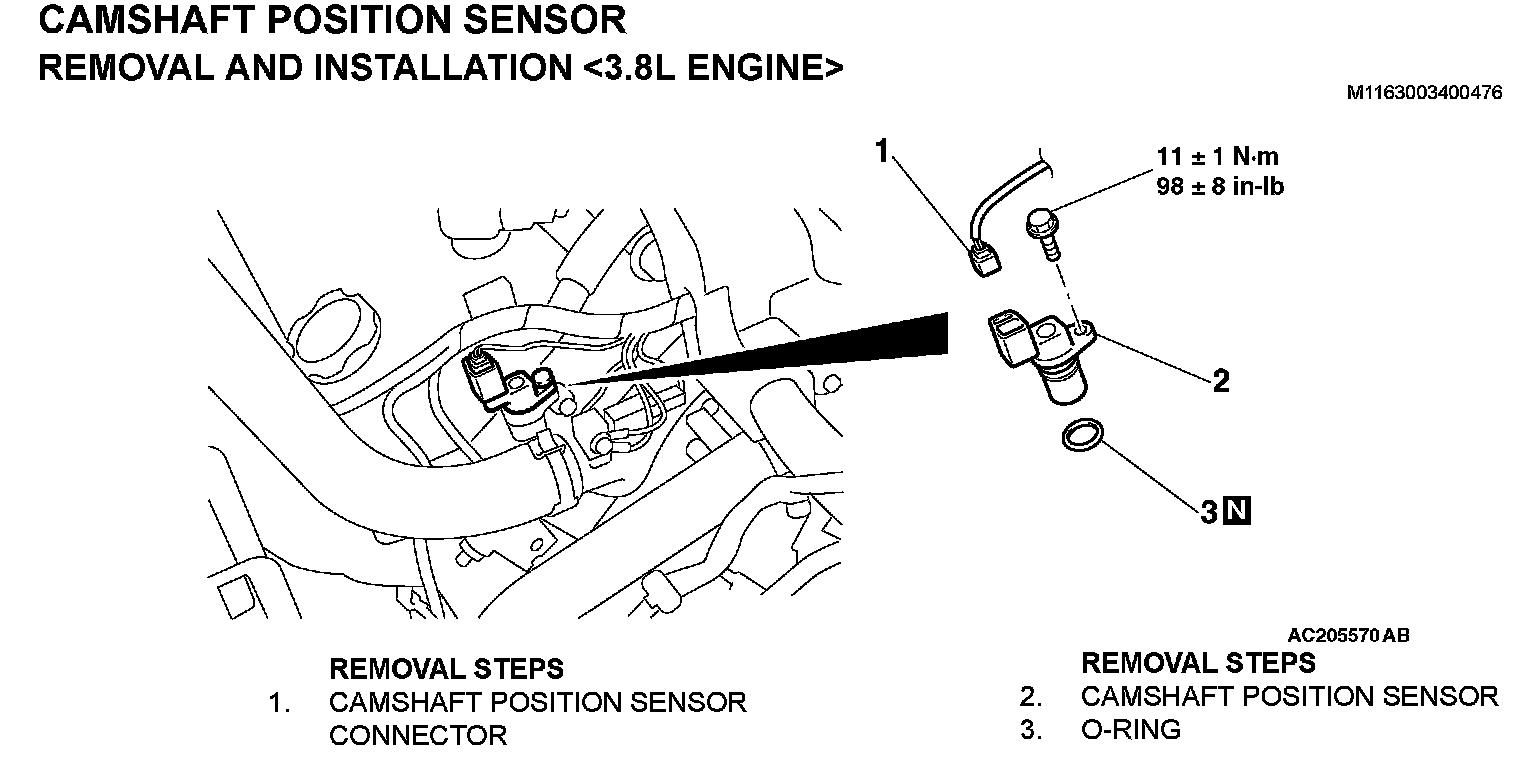 CAMSHAFT POSITION SENSOR
REMOVAL AND INSTALLATION <3.8L ENGINE>

M1163003400476

1

11 ± 1 N·m
98 ± 8 in-lb

2

3 N

AC205570 AB

REMOVAL STEPS
1. CAMSHAFT POSITION SENSOR CONNECTOR

REMOVAL STEPS
2. CAMSHAFT POSITION SENSOR
3. O-RING