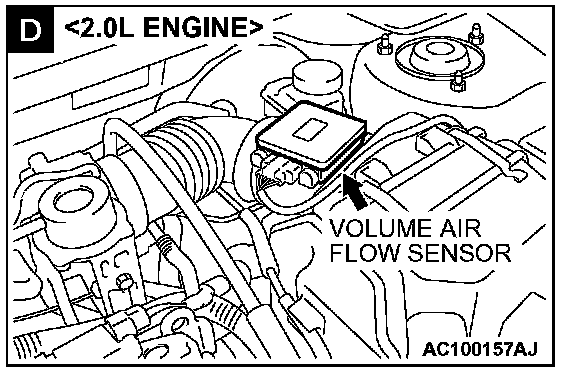 D <2.0L ENGINE>

VOLUME AIR FLOW SENSOR

AC100157AJ