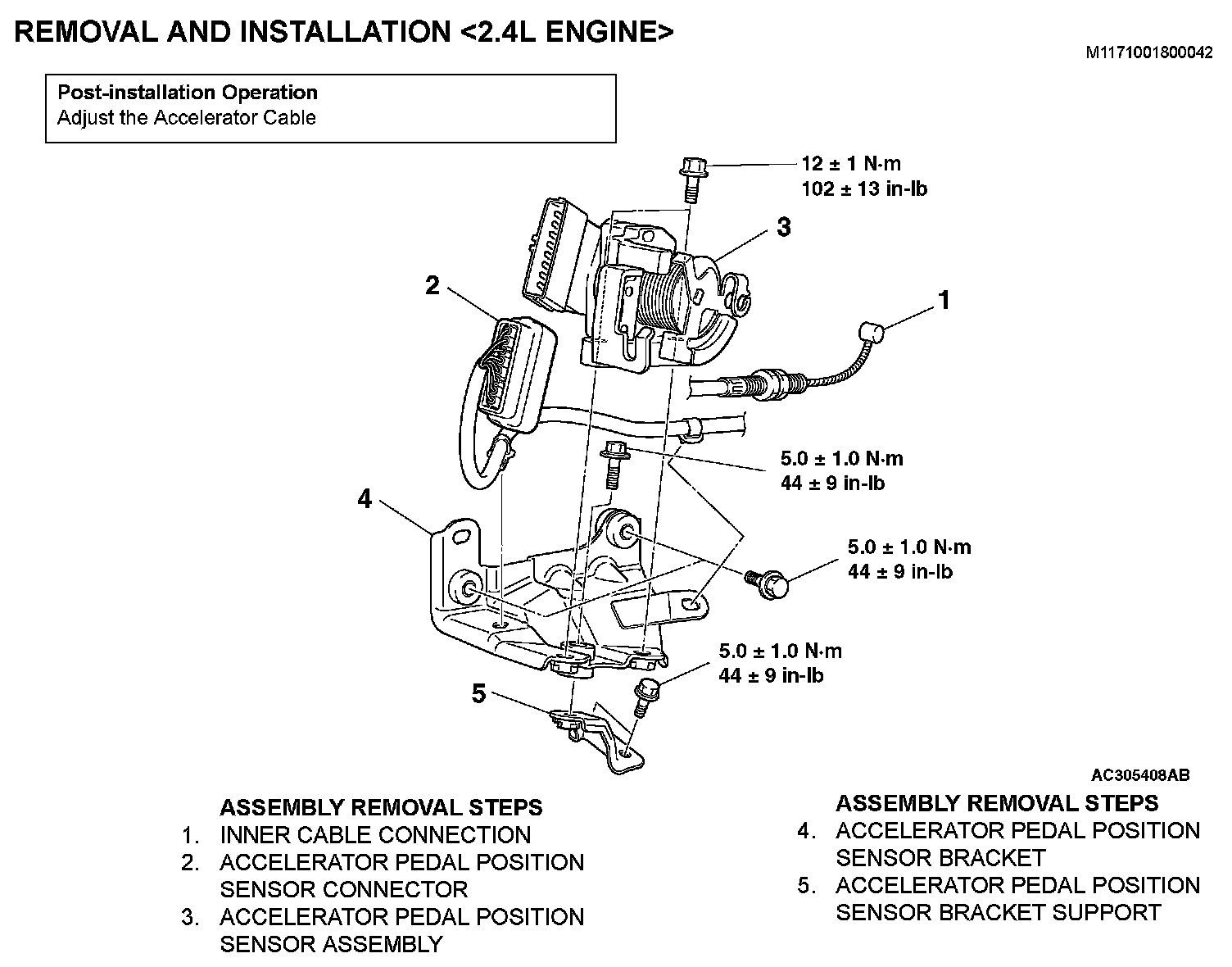 REMOVAL AND INSTALLATION <2.4L ENGINE>

M1171001800042

Post-installation Operation
Adjust the Accelerator Cable

12 ± 1 N·m
102 ± 13 in-lb

3

2

1

5.0 ± 1.0 N·m
44 ± 9 in-lb

4

5.0 ± 1.0 N·m
44 ± 9 in-lb

5.0 ± 1.0 N·m
44 ± 9 in-lb

5

AC305408AB

ASSEMBLY REMOVAL STEPS
1. INNER CABLE CONNECTION
2. ACCELERATOR PEDAL POSITION SENSOR CONNECTOR
3. ACCELERATOR PEDAL POSITION SENSOR ASSEMBLY

ASSEMBLY REMOVAL STEPS
4. ACCELERATOR PEDAL POSITION SENSOR BRACKET
5. ACCELERATOR PEDAL POSITION SENSOR BRACKET SUPPORT