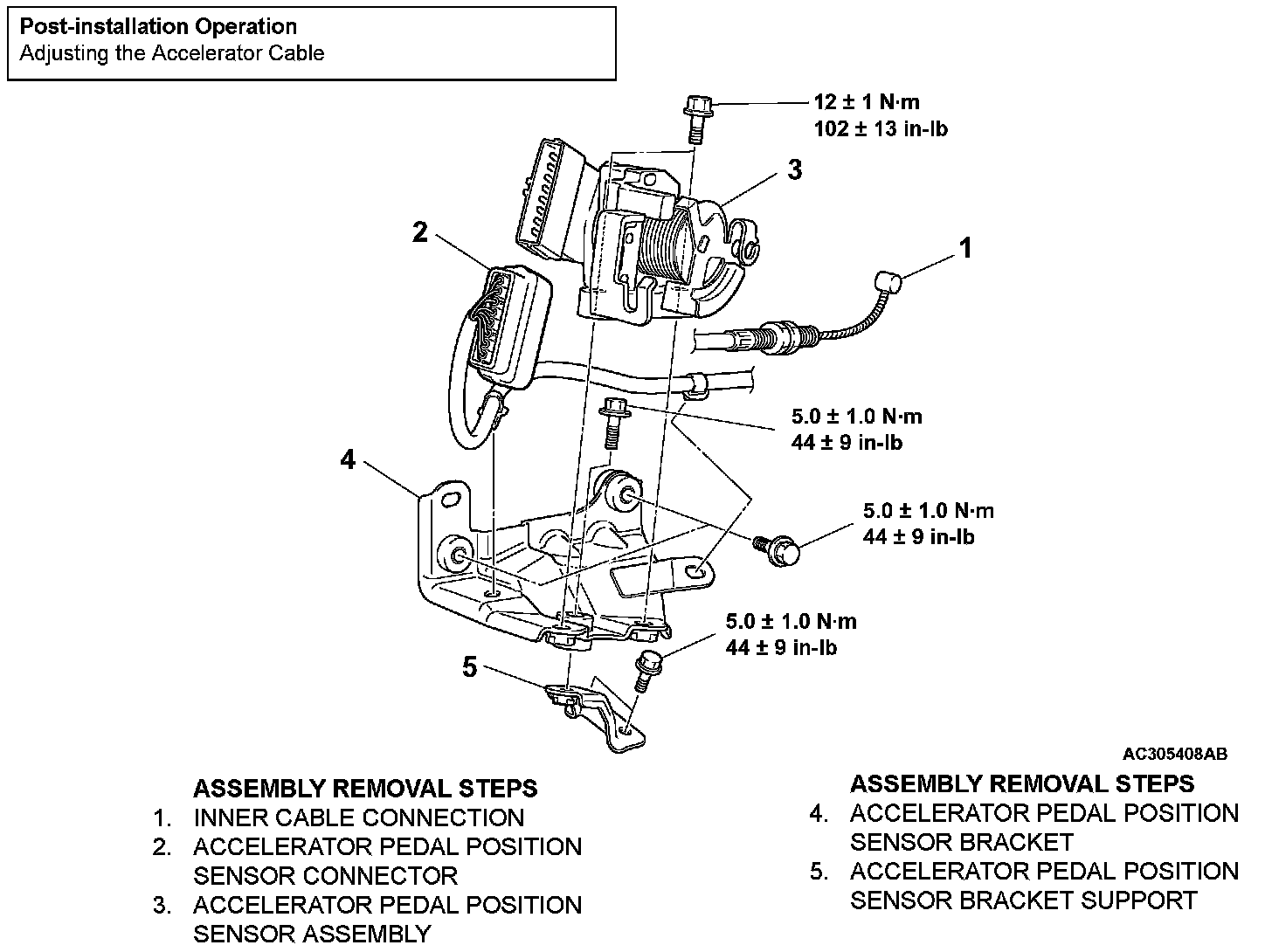 Post-installation Operation
Adjusting the Accelerator Cable

12 ± 1 N·m
102 ± 13 in-lb

3

2

1

5.0 ± 1.0 N·m
44 ± 9 in-lb

4

5.0 ± 1.0 N·m
44 ± 9 in-lb

5.0 ± 1.0 N·m
44 ± 9 in-lb

5

AC305408AB

ASSEMBLY REMOVAL STEPS
1. INNER CABLE CONNECTION
2. ACCELERATOR PEDAL POSITION SENSOR CONNECTOR
3. ACCELERATOR PEDAL POSITION SENSOR ASSEMBLY

ASSEMBLY REMOVAL STEPS
4. ACCELERATOR PEDAL POSITION SENSOR BRACKET
5. ACCELERATOR PEDAL POSITION SENSOR BRACKET SUPPORT