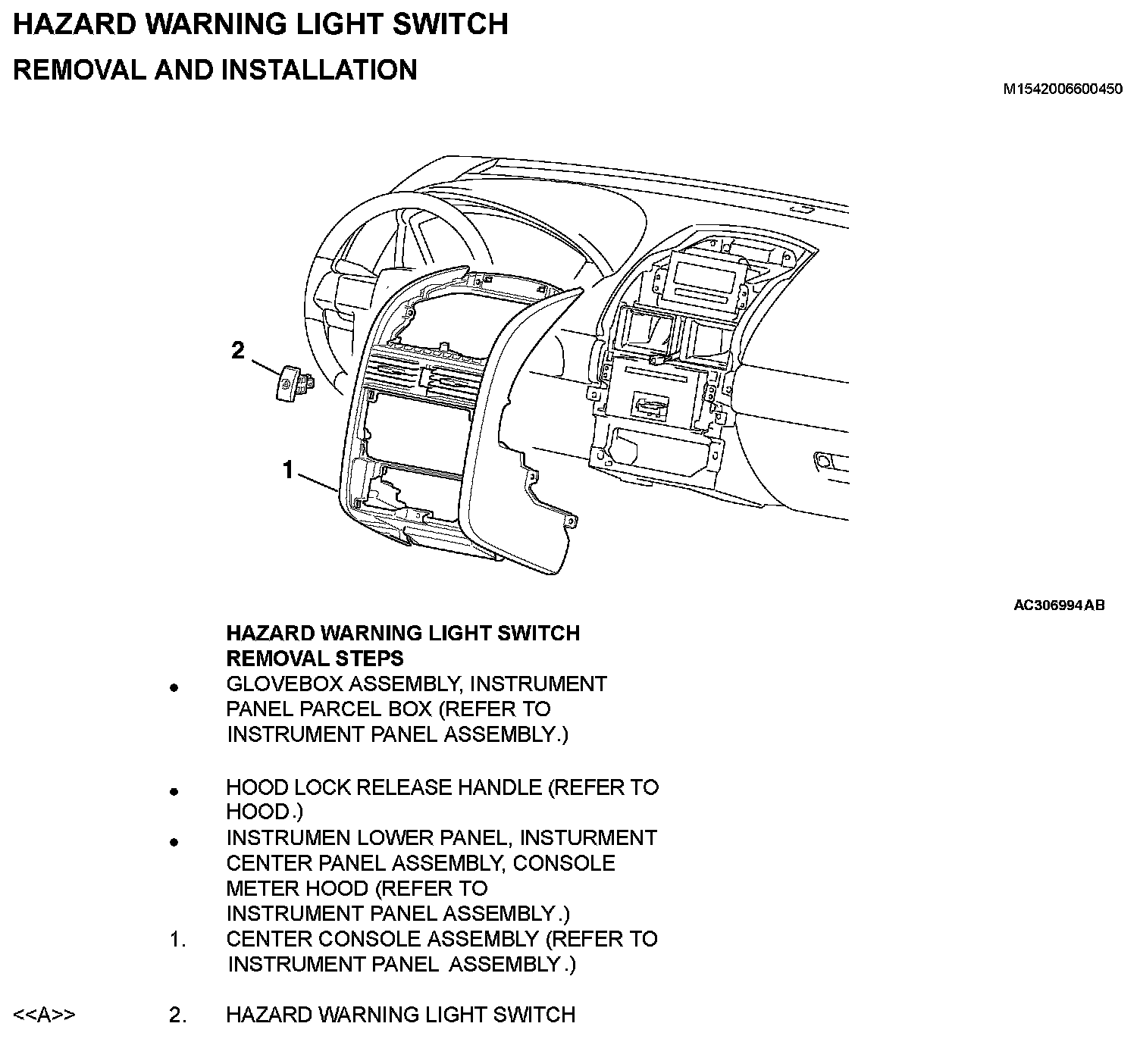 HAZARD WARNING LIGHT SWITCH
REMOVAL AND INSTALLATION

M1542006600450

2

1

AC306994AB

HAZARD WARNING LIGHT SWITCH
REMOVAL STEPS

• GLOVEBOX ASSEMBLY, INSTRUMENT PANEL PARCEL BOX (REFER TO INSTRUMENT PANEL ASSEMBLY.)

• HOOD LOCK RELEASE HANDLE (REFER TO HOOD.)

• INSTRUMEN LOWER PANEL, INSTURMENT CENTER PANEL ASSEMBLY, CONSOLE METER HOOD (REFER TO INSTRUMENT PANEL ASSEMBLY.)

1. CENTER CONSOLE ASSEMBLY (REFER TO INSTRUMENT PANEL ASSEMBLY.)

<<A>> 2. HAZARD WARNING LIGHT SWITCH