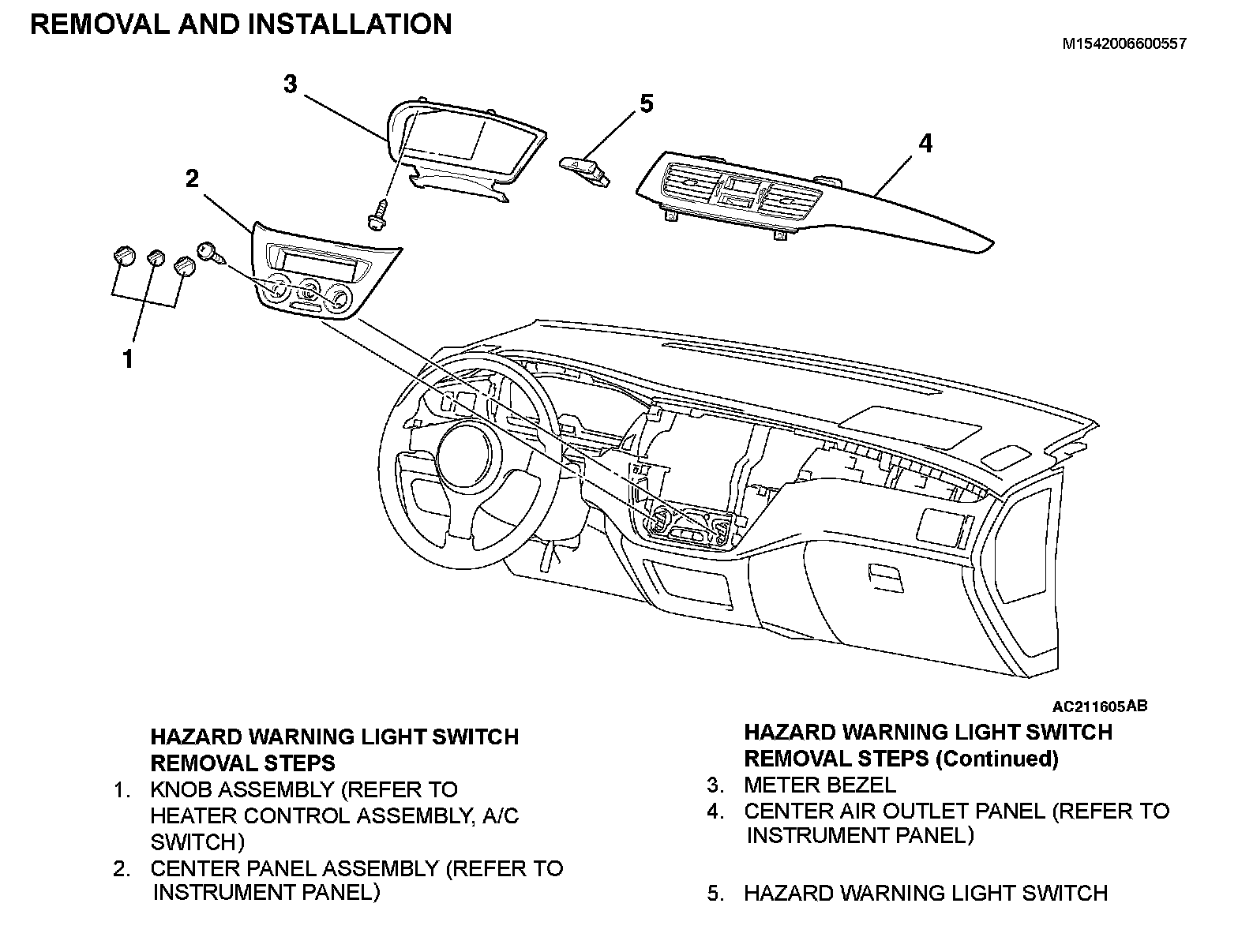 REMOVAL AND INSTALLATION

M1542006600557

3

5

4

2

1

AC211605AB

HAZARD WARNING LIGHT SWITCH REMOVAL STEPS
1. KNOB ASSEMBLY (REFER TO HEATER CONTROL ASSEMBLY, A/C SWITCH)
2. CENTER PANEL ASSEMBLY (REFER TO INSTRUMENT PANEL)

HAZARD WARNING LIGHT SWITCH REMOVAL STEPS (Continued)
3. METER BEZEL
4. CENTER AIR OUTLET PANEL (REFER TO INSTRUMENT PANEL)
5. HAZARD WARNING LIGHT SWITCH