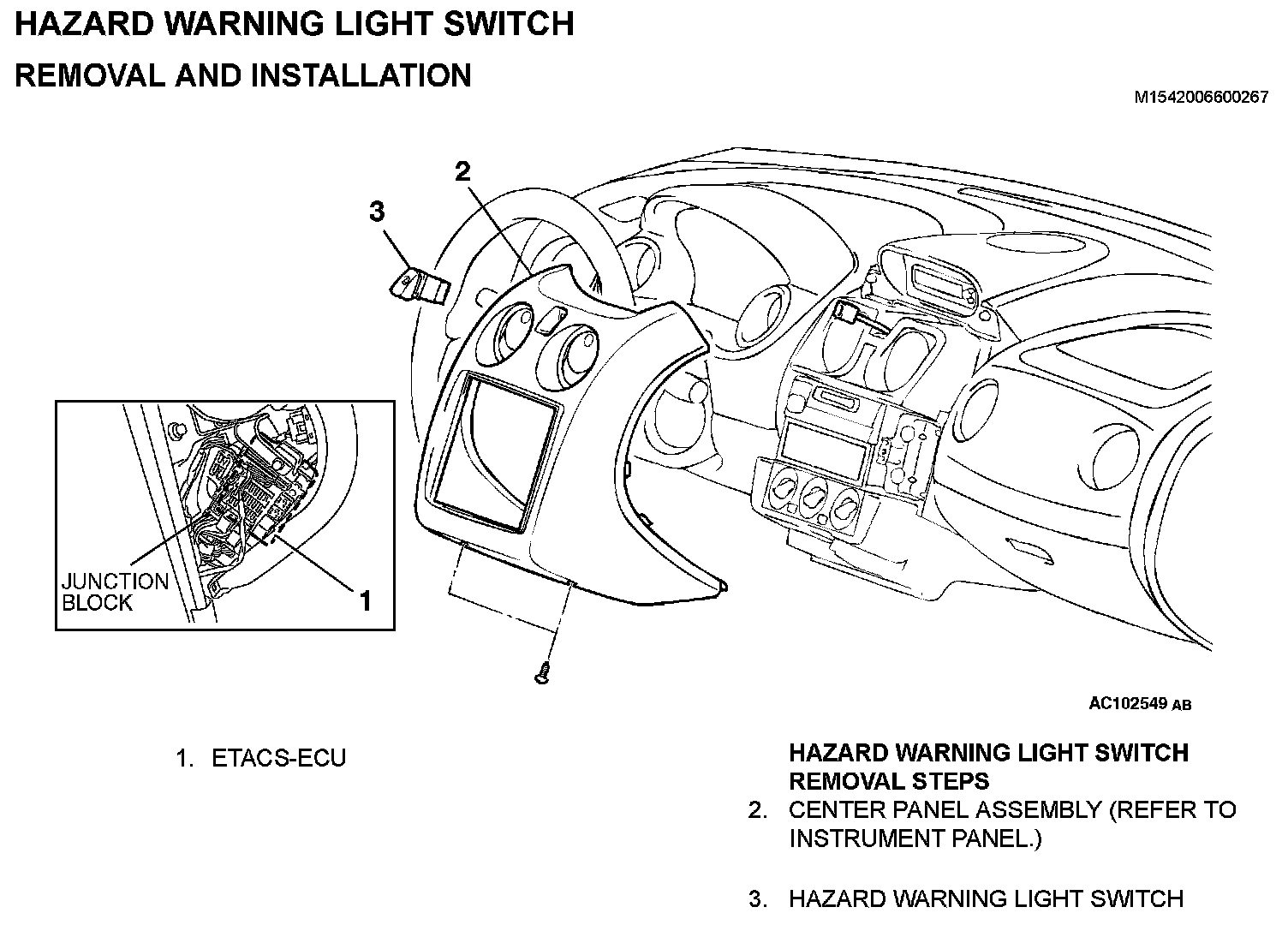 HAZARD WARNING LIGHT SWITCH

REMOVAL AND INSTALLATION

M1542006600267

2

3

JUNCTION BLOCK

1

AC102549 AB

1. ETACS-ECU

HAZARD WARNING LIGHT SWITCH REMOVAL STEPS

2. CENTER PANEL ASSEMBLY (REFER TO INSTRUMENT PANEL.)

3. HAZARD WARNING LIGHT SWITCH