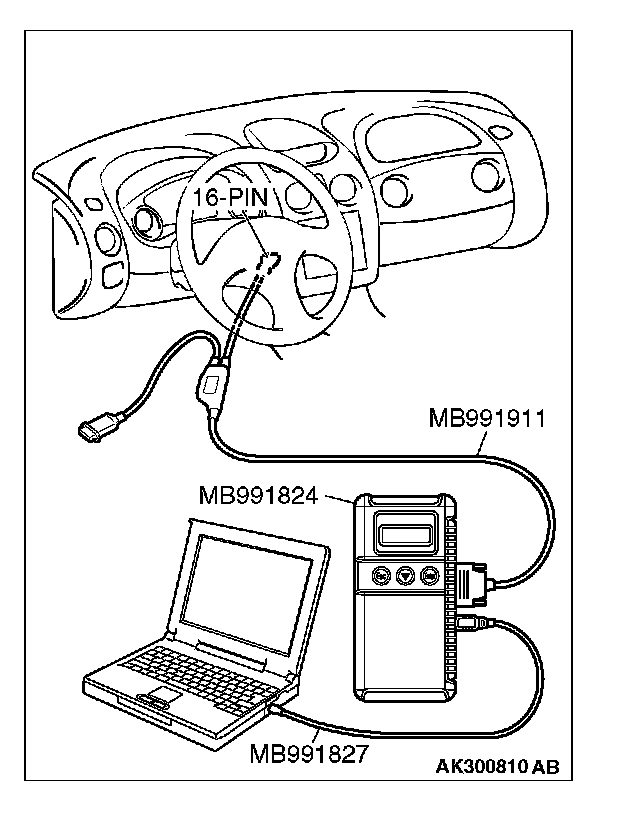 16-PIN

MB991911

MB991824

MB991827

AK300810 AB