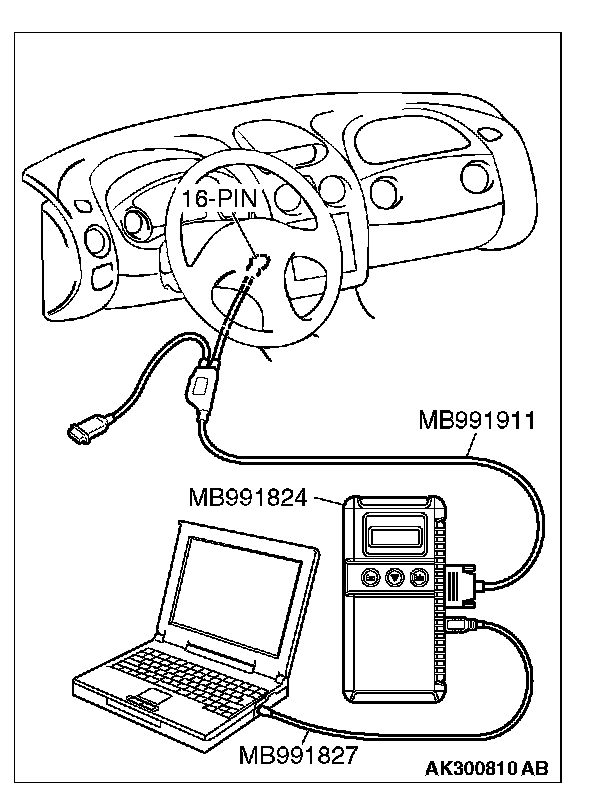 16-PIN

MB991911

MB991824

MB991827

AK300810 AB