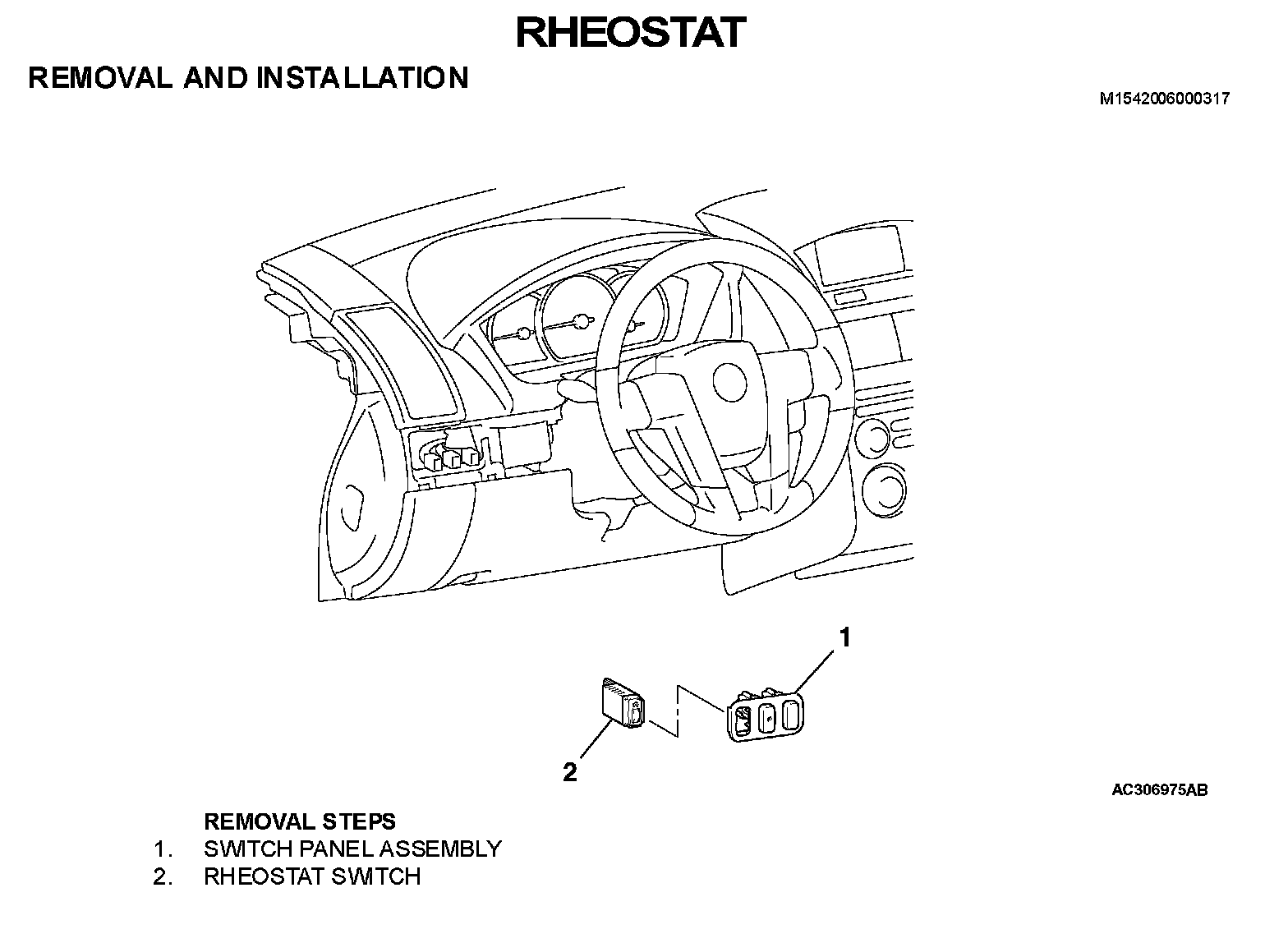 RHEOSTAT

REMOVAL AND INSTALLATION

M1542006000317

1

2

AC306975AB

REMOVAL STEPS
1. SWITCH PANEL ASSEMBLY
2. RHEOSTAT SWITCH