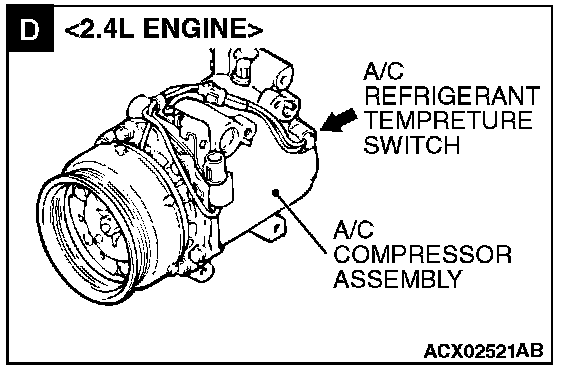 D <2.4L ENGINE>

A/C REFRIGERANT TEMPRETURE SWITCH

A/C COMPRESSOR ASSEMBLY

ACX02521AB