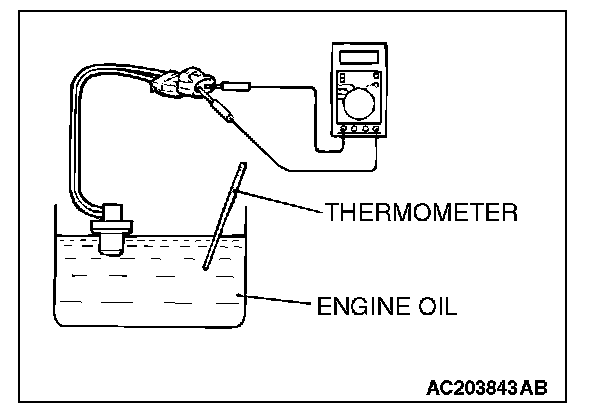 THERMOMETER

ENGINE OIL

AC203843AB