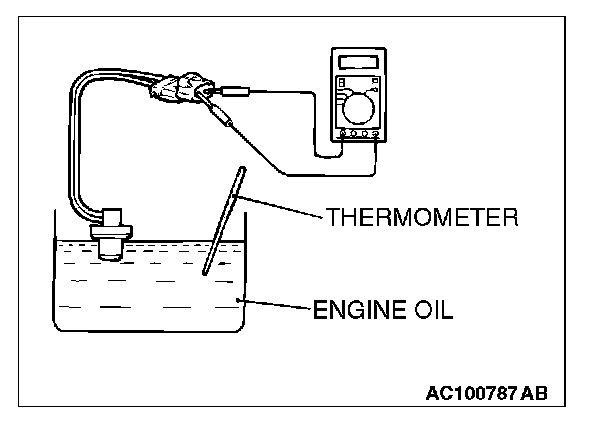 THERMOMETER

ENGINE OIL

AC100787 AB