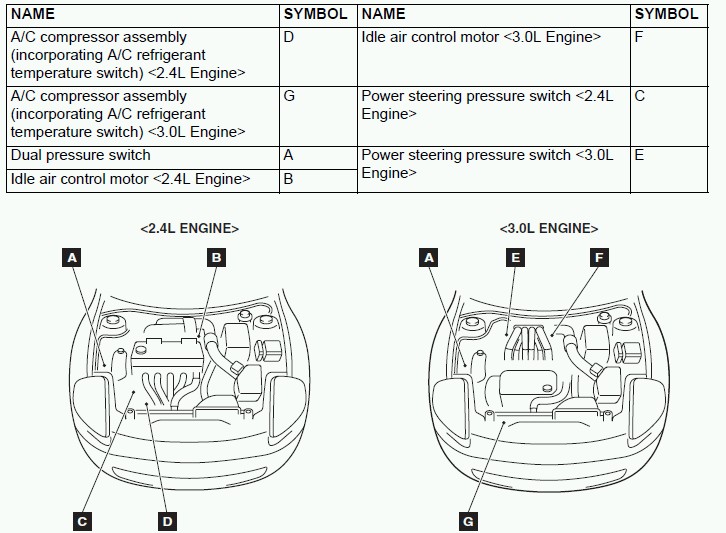 | NAME | SYMBOL | NAME | SYMBOL |
|---|---|---|---|
| A/C compressor assembly (incorporating A/C refrigerant temperature switch) <2.4L Engine> | D | Idle air control motor <3.0L Engine> | F |
| A/C compressor assembly (incorporating A/C refrigerant temperature switch) <3.0L Engine> | G | Power steering pressure switch <2.4L Engine> | C |
| Dual pressure switch | A | Power steering pressure switch <3.0L Engine> | E |
| Idle air control motor <2.4L Engine> | B | | |

<2.4L ENGINE>

A B C D

<3.0L ENGINE>

A E F G