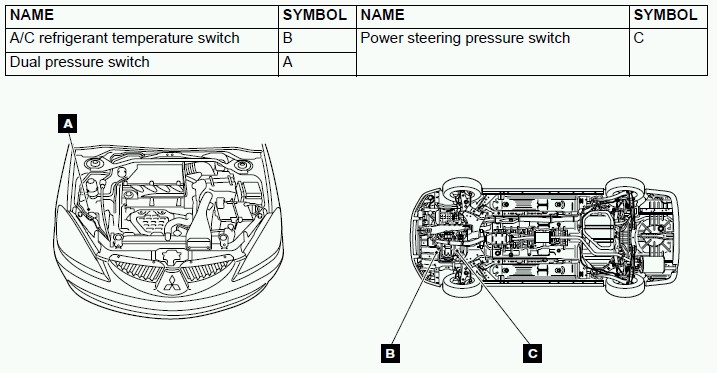 | NAME | SYMBOL | NAME | SYMBOL |
|---|---|---|---|
| A/C refrigerant temperature switch | B | Power steering pressure switch | C |
| Dual pressure switch | A | | |

A

B

C