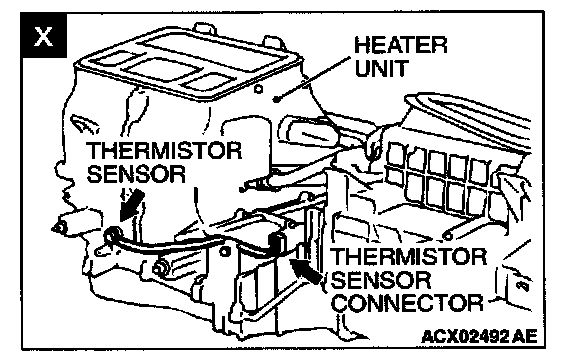 X

HEATER UNIT

THERMISTOR SENSOR

THERMISTOR SENSOR CONNECTOR

ACX02492 AE