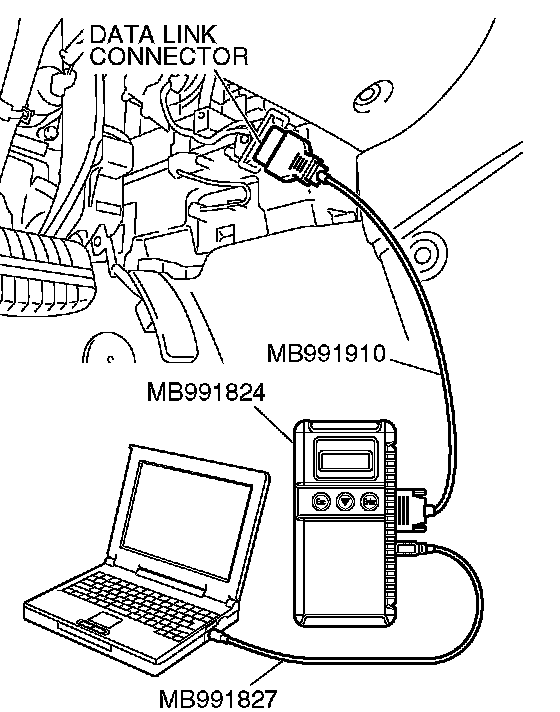 DATA LINK CONNECTOR

MB991910

MB991824

Esc

Enter

MB991827