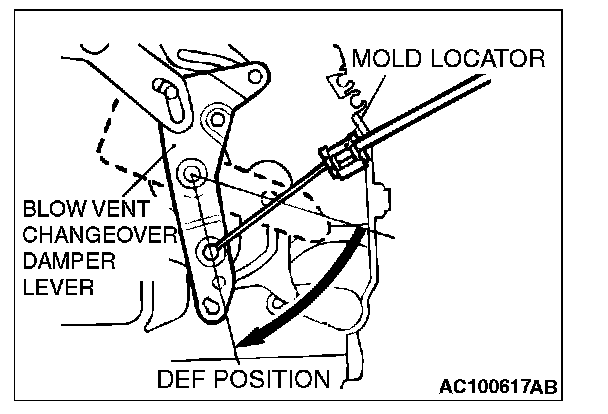 MOLD LOCATOR

BLOW VENT CHANGEOVER DAMPER LEVER

DEF POSITION

AC100617AB