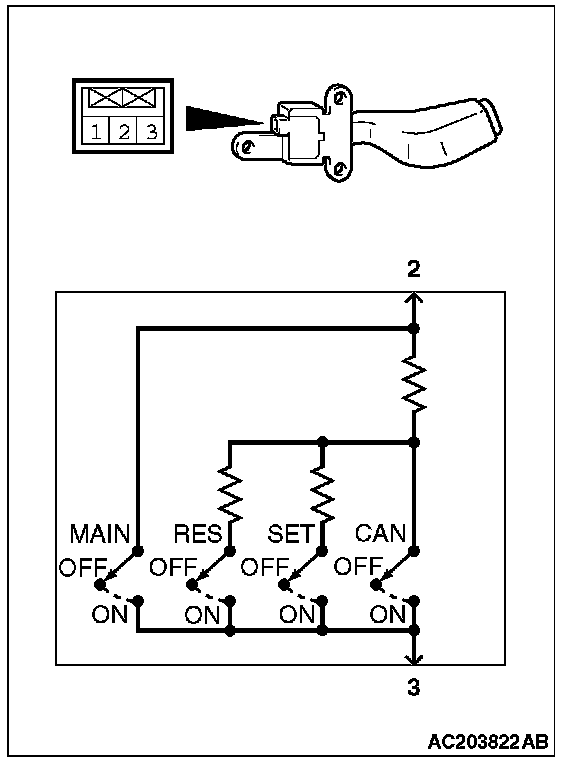 1 2 3

2

MAIN RES SET CAN

OFF OFF OFF OFF

ON ON ON ON

3

AC203822 AB