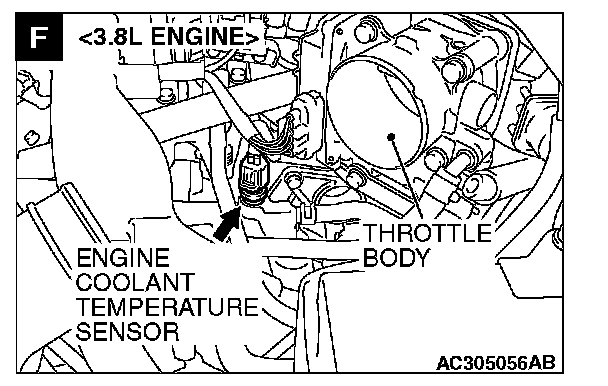 F
<3.8L ENGINE>

THROTTLE BODY

ENGINE COOLANT TEMPERATURE SENSOR

AC305056AB