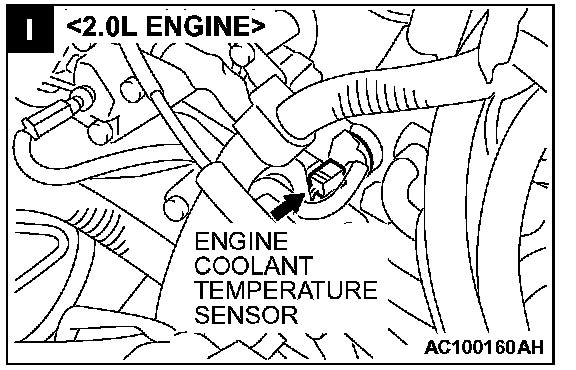 I <2.0L ENGINE>

ENGINE COOLANT TEMPERATURE SENSOR

AC100160AH