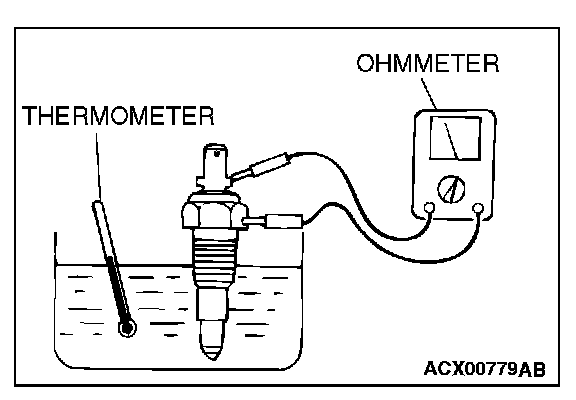 OHMMETER

THERMOMETER

ACX00779AB