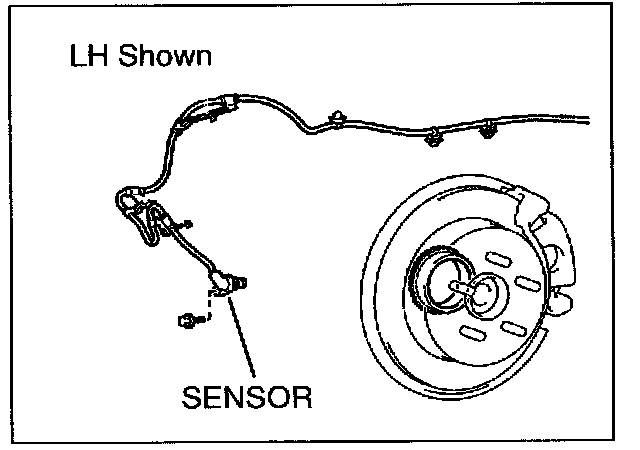 LH Shown

SENSOR