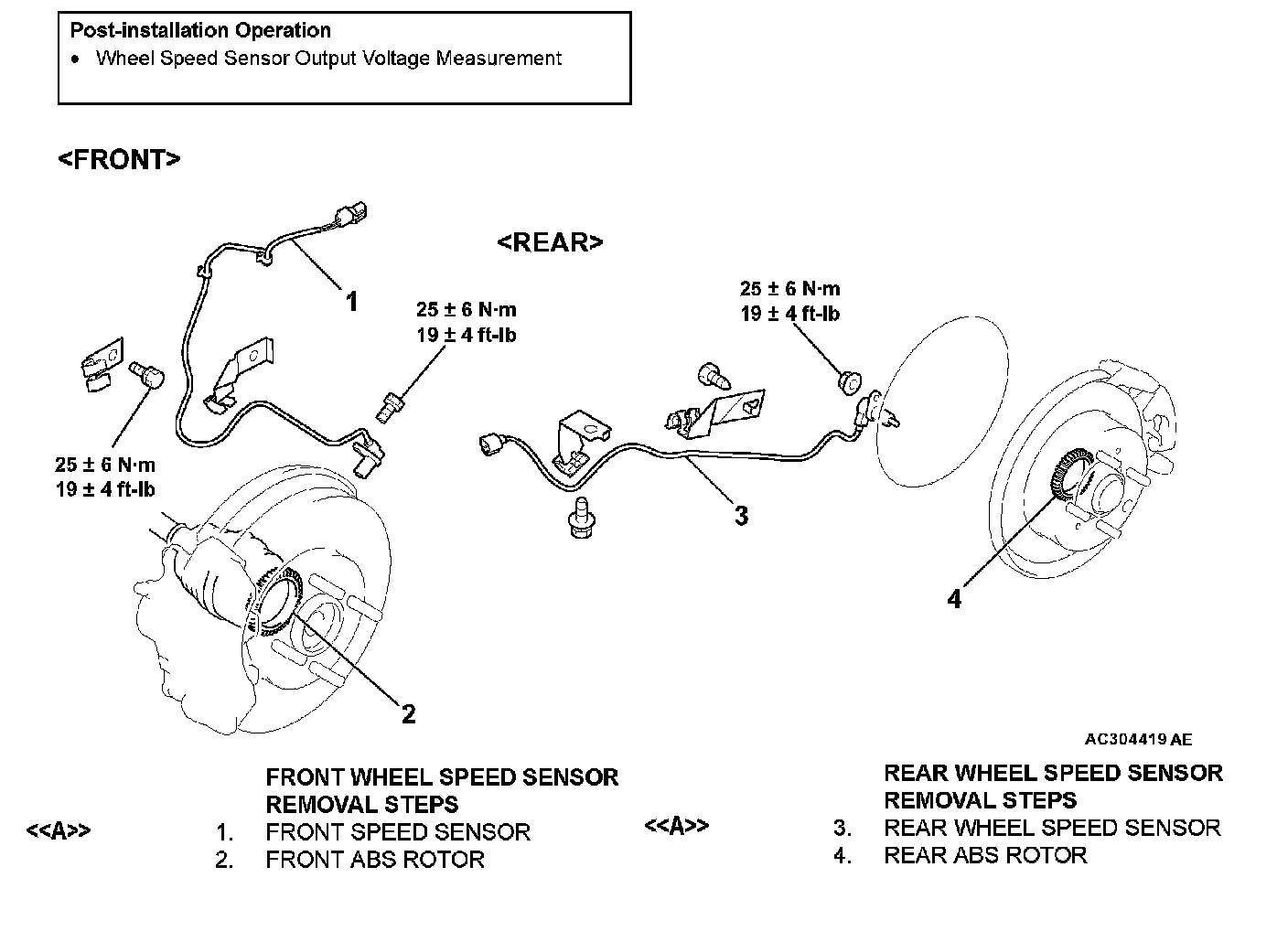 Post-installation Operation
• Wheel Speed Sensor Output Voltage Measurement

<FRONT>

<REAR>

1

25 ± 6 N·m
19 ± 4 ft-lb

25 ± 6 N·m
19 ± 4 ft-lb

25 ± 6 N·m
19 ± 4 ft-lb

3

4

2

AC304419 AE

FRONT WHEEL SPEED SENSOR REMOVAL STEPS
<<A>> 1. FRONT SPEED SENSOR
2. FRONT ABS ROTOR

REAR WHEEL SPEED SENSOR REMOVAL STEPS
<<A>> 3. REAR WHEEL SPEED SENSOR
4. REAR ABS ROTOR