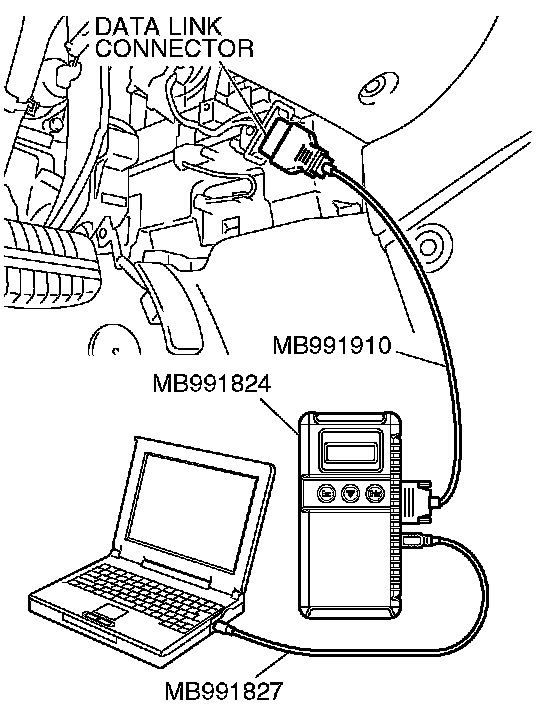 DATA LINK CONNECTOR

MB991910

MB991824

MB991827