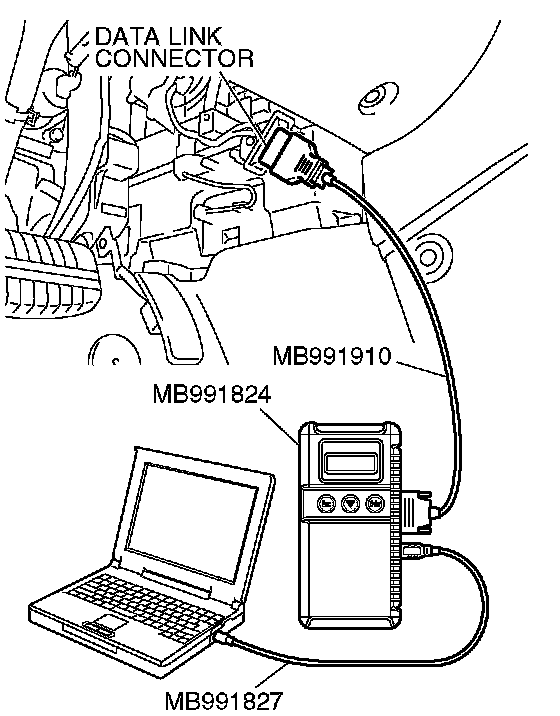 DATA LINK CONNECTOR

MB991910

MB991824

MB991827