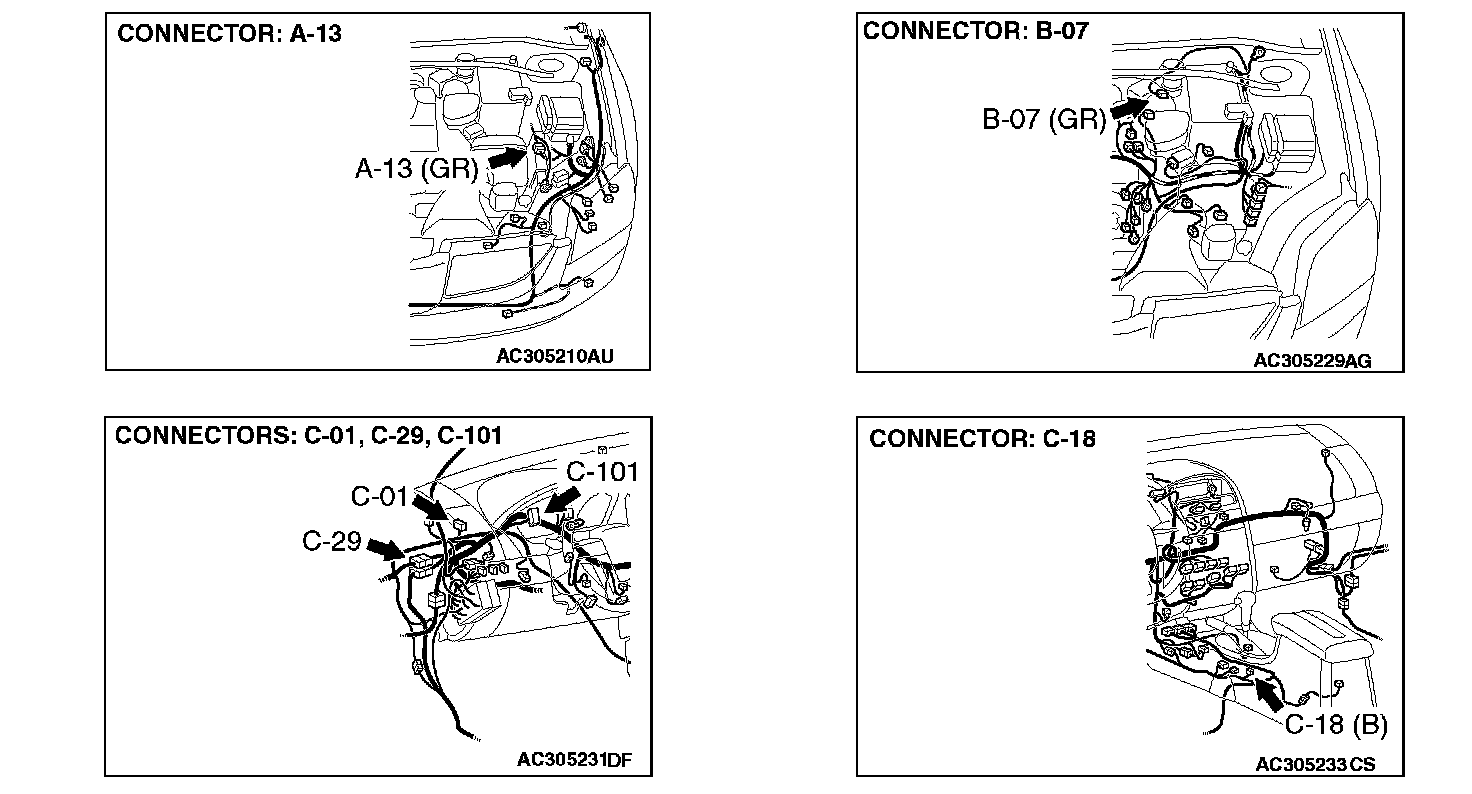 CONNECTOR: A-13

A-13 (GR)

AC305210AU

CONNECTOR: B-07

B-07 (GR)

AC305229AG

CONNECTORS: C-01, C-29, C-101

C-01

C-101

C-29

AC305231DF

CONNECTOR: C-18

C-18 (B)

AC305233CS