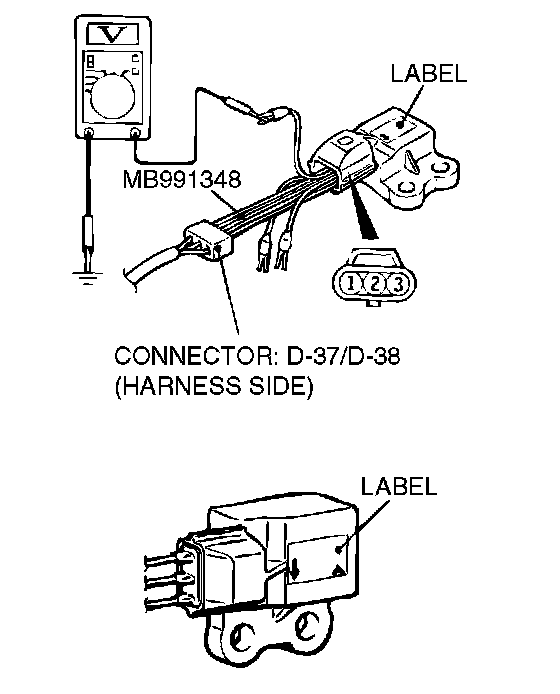 V

LABEL

MB991348

1 2 3

CONNECTOR: D-37/D-38
(HARNESS SIDE)

LABEL