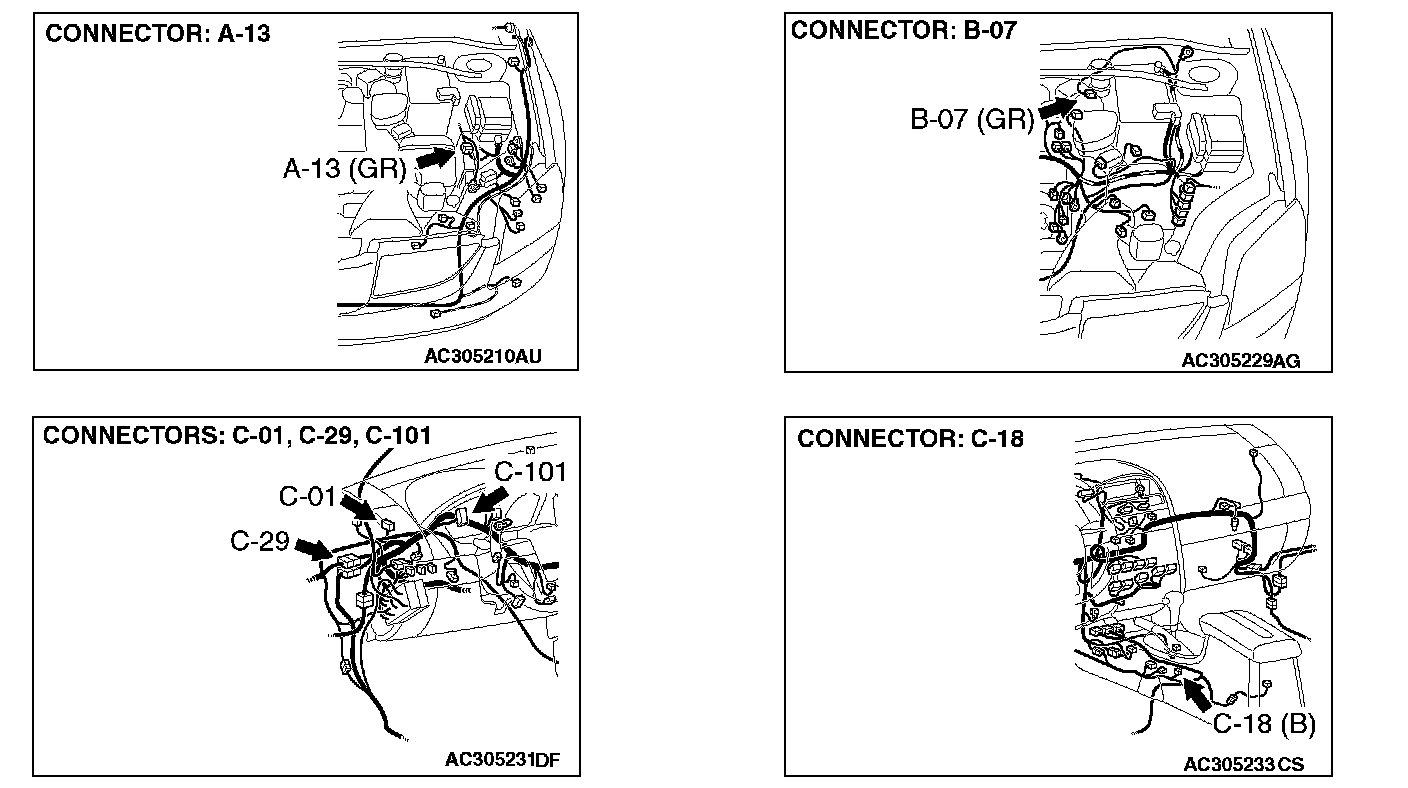 CONNECTOR: A-13

A-13 (GR)

AC305210AU

CONNECTOR: B-07

B-07 (GR)

AC305229AG

CONNECTORS: C-01, C-29, C-101

C-01

C-101

C-29

AC305231DF

CONNECTOR: C-18

C-18 (B)

AC305233CS