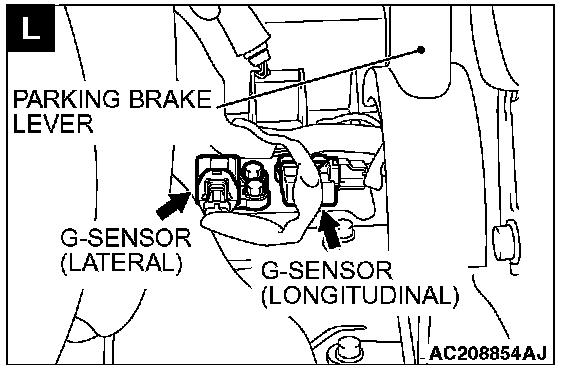 L

PARKING BRAKE LEVER

G-SENSOR (LATERAL)

G-SENSOR (LONGITUDINAL)

AC208854AJ