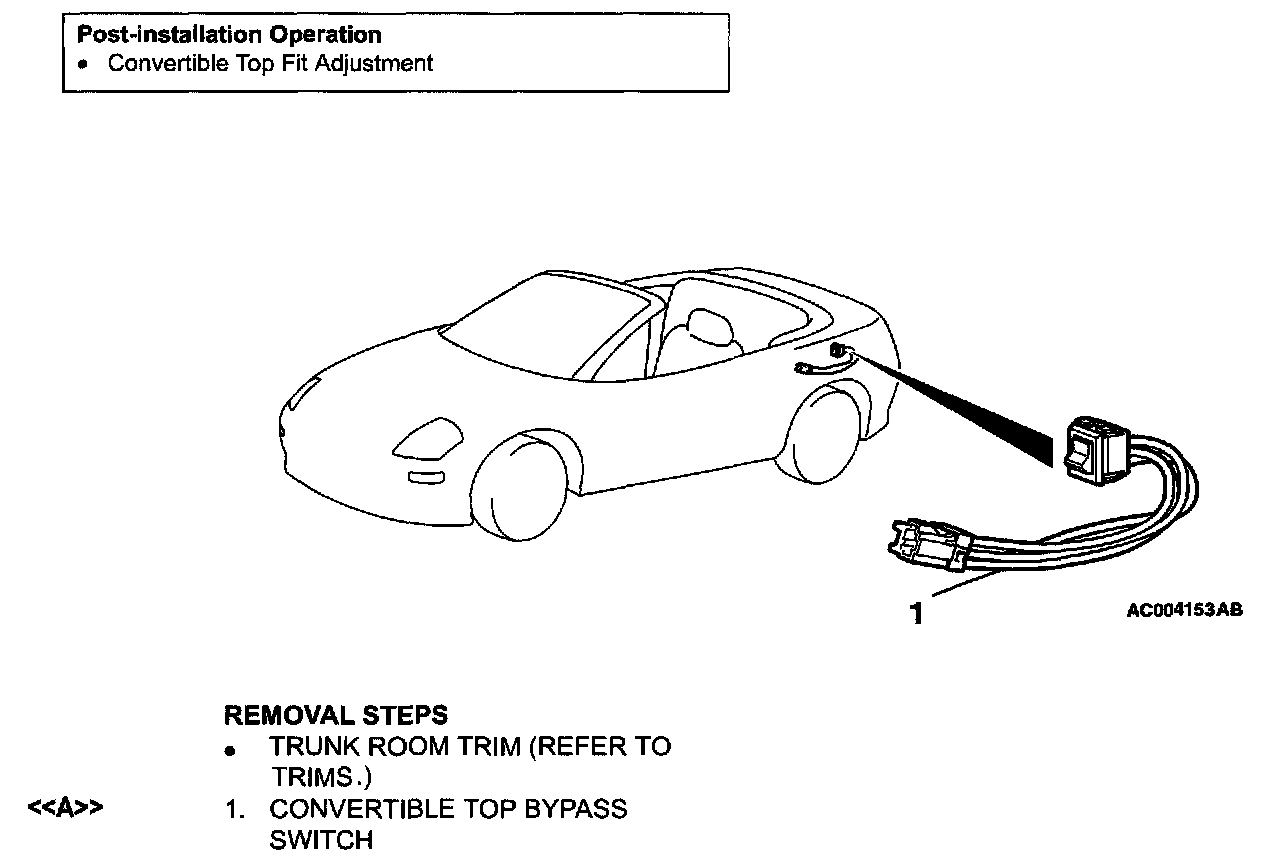 **Post-installation Operation**
• Convertible Top Fit Adjustment

1

AC004153AB

**REMOVAL STEPS**
• TRUNK ROOM TRIM (REFER TO TRIMS.)
<<A>> 1. CONVERTIBLE TOP BYPASS SWITCH