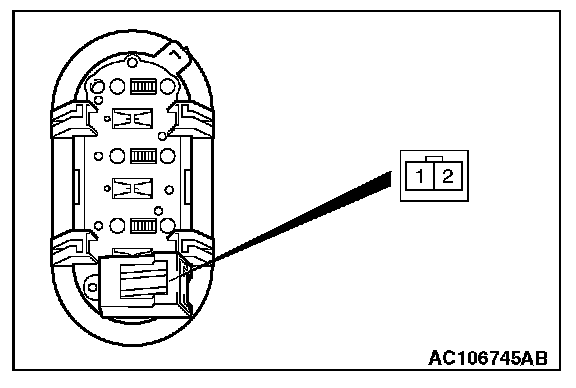 1 2

AC106745AB