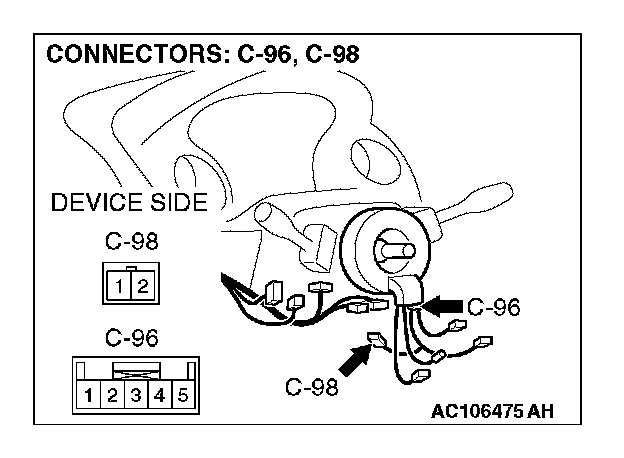 CONNECTORS: C-96, C-98

DEVICE SIDE

C-98

1 2

C-96

1 2 3 4 5

C-96

C-98

AC106475 AH