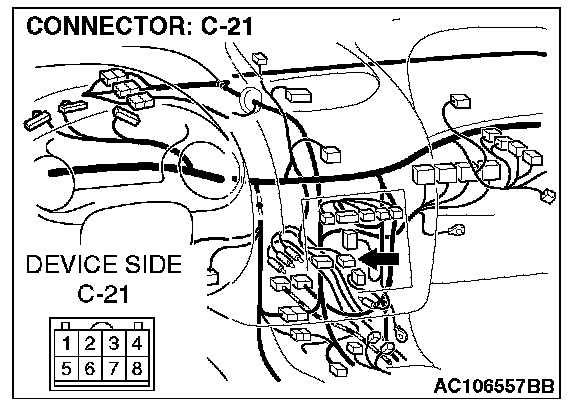 CONNECTOR: C-21

DEVICE SIDE
C-21

| 1 | 2 | 3 | 4 |
|---|---|---|---|
| 5 | 6 | 7 | 8 |

AC106557BB