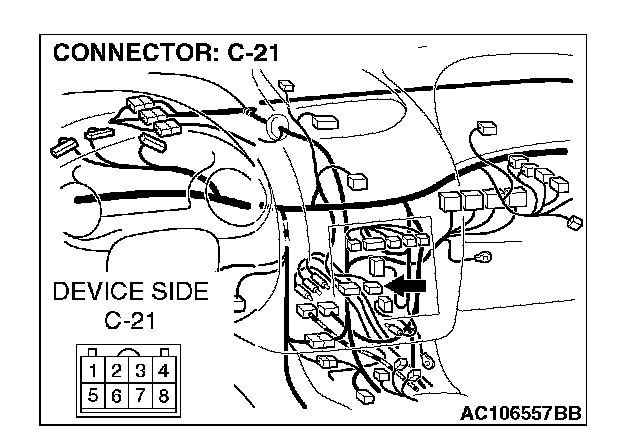 CONNECTOR: C-21

DEVICE SIDE
C-21

| 1 | 2 | 3 | 4 |
|---|---|---|---|
| 5 | 6 | 7 | 8 |

AC106557BB