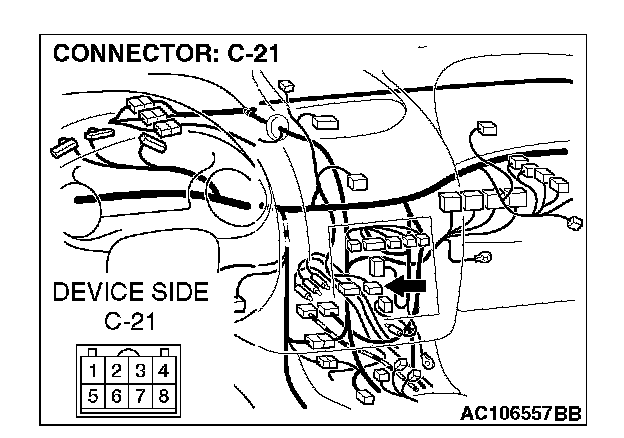 CONNECTOR: C-21

DEVICE SIDE
C-21

| 1 | 2 | 3 | 4 |
|---|---|---|---|
| 5 | 6 | 7 | 8 |

AC106557BB