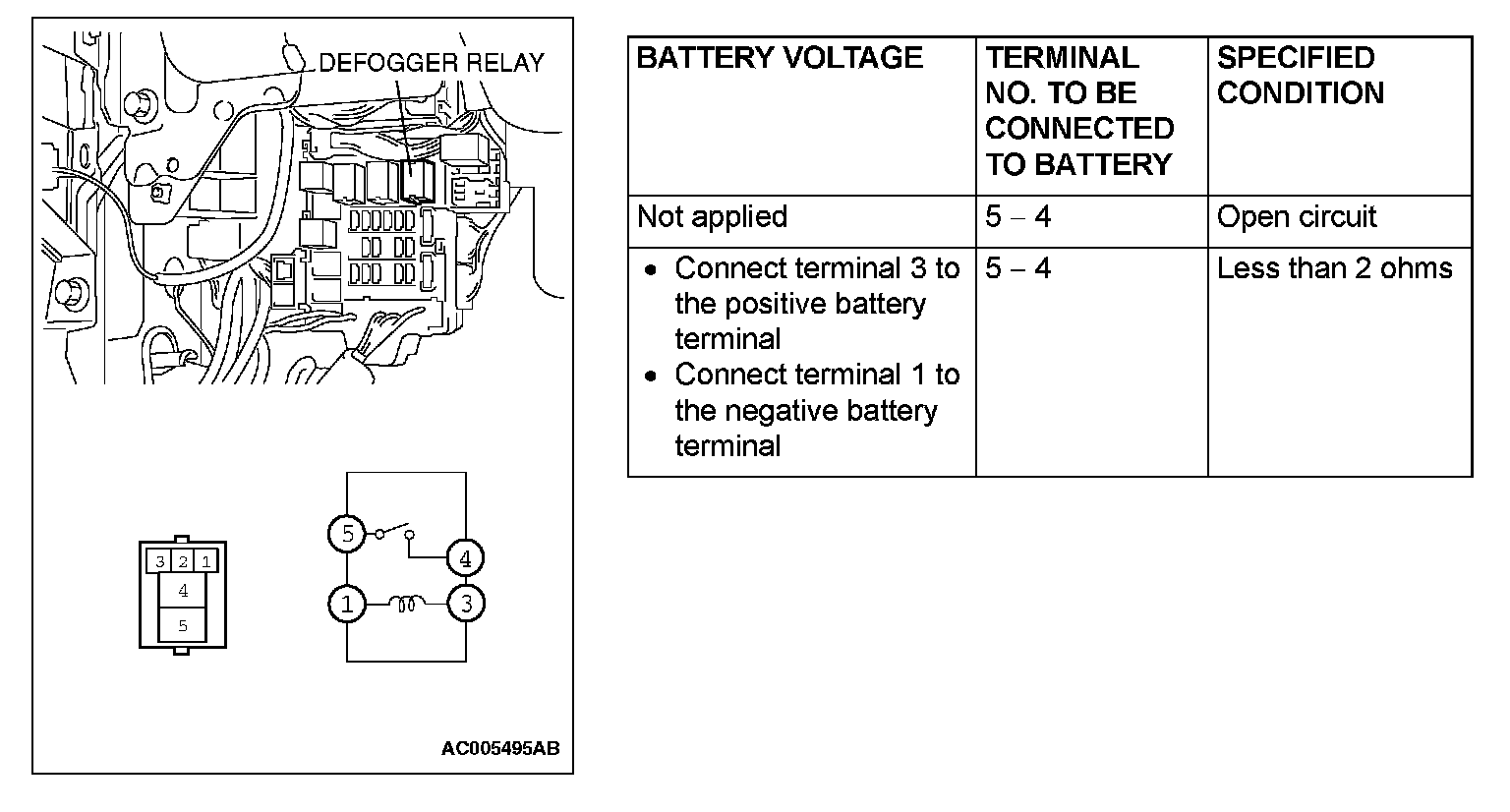 DEFOGGER RELAY

3 2 1
4
5

5
4
1
3

AC005495AB

| BATTERY VOLTAGE | TERMINAL NO. TO BE CONNECTED TO BATTERY | SPECIFIED CONDITION |
|---|---|---|
| Not applied | 5 – 4 | Open circuit |
| • Connect terminal 3 to the positive battery terminal • Connect terminal 1 to the negative battery terminal | 5 – 4 | Less than 2 ohms |