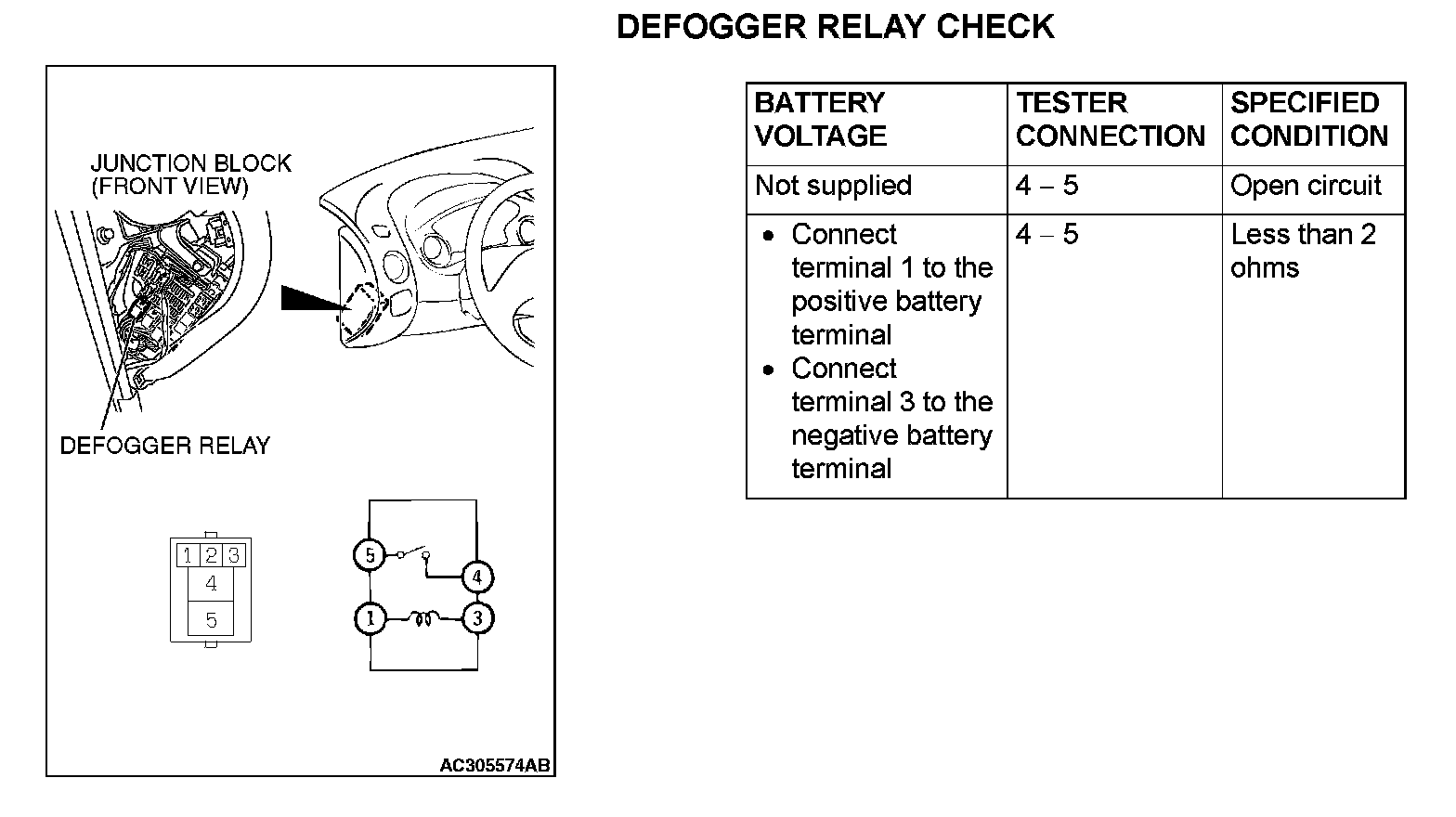 DEFOGGER RELAY CHECK

JUNCTION BLOCK (FRONT VIEW)

DEFOGGER RELAY

1 2 3
4
5

5
4
1
3

AC305574AB

| BATTERY VOLTAGE | TESTER CONNECTION | SPECIFIED CONDITION |
|---|---|---|
| Not supplied | 4 – 5 | Open circuit |
| • Connect terminal 1 to the positive battery terminal • Connect terminal 3 to the negative battery terminal | 4 – 5 | Less than 2 ohms |