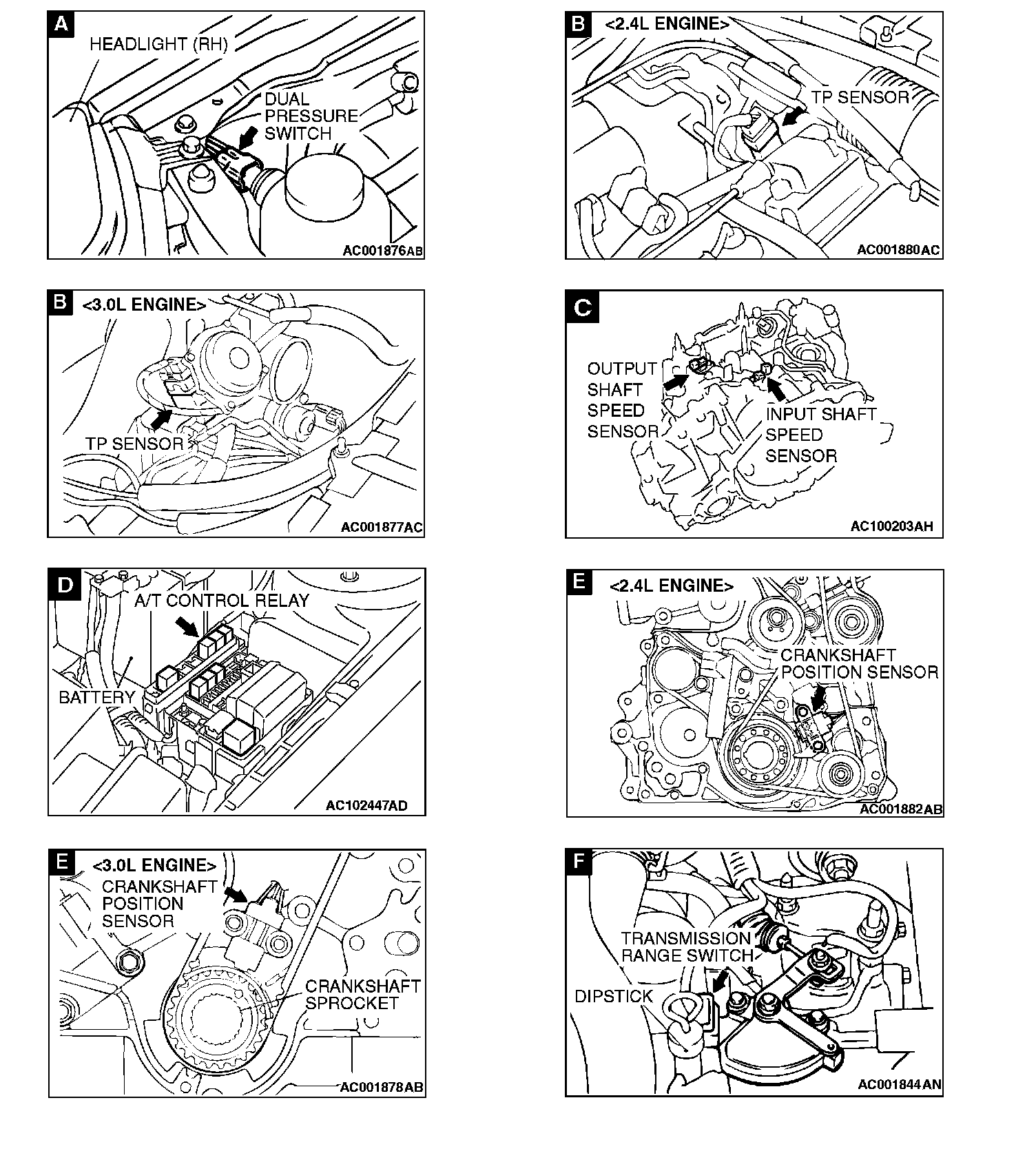 A
HEADLIGHT (RH)
DUAL PRESSURE SWITCH
AC001876AB

B <2.4L ENGINE>
TP SENSOR
AC001880AC

B <3.0L ENGINE>
TP SENSOR
AC001877AC

C
OUTPUT SHAFT SPEED SENSOR
INPUT SHAFT SPEED SENSOR
AC100203AH

D
A/T CONTROL RELAY
BATTERY
AC102447AD

E <2.4L ENGINE>
CRANKSHAFT POSITION SENSOR
AC001882AB

E <3.0L ENGINE>
CRANKSHAFT POSITION SENSOR
CRANKSHAFT SPROCKET
AC001878AB

F
TRANSMISSION RANGE SWITCH
DIPSTICK
AC001844AN