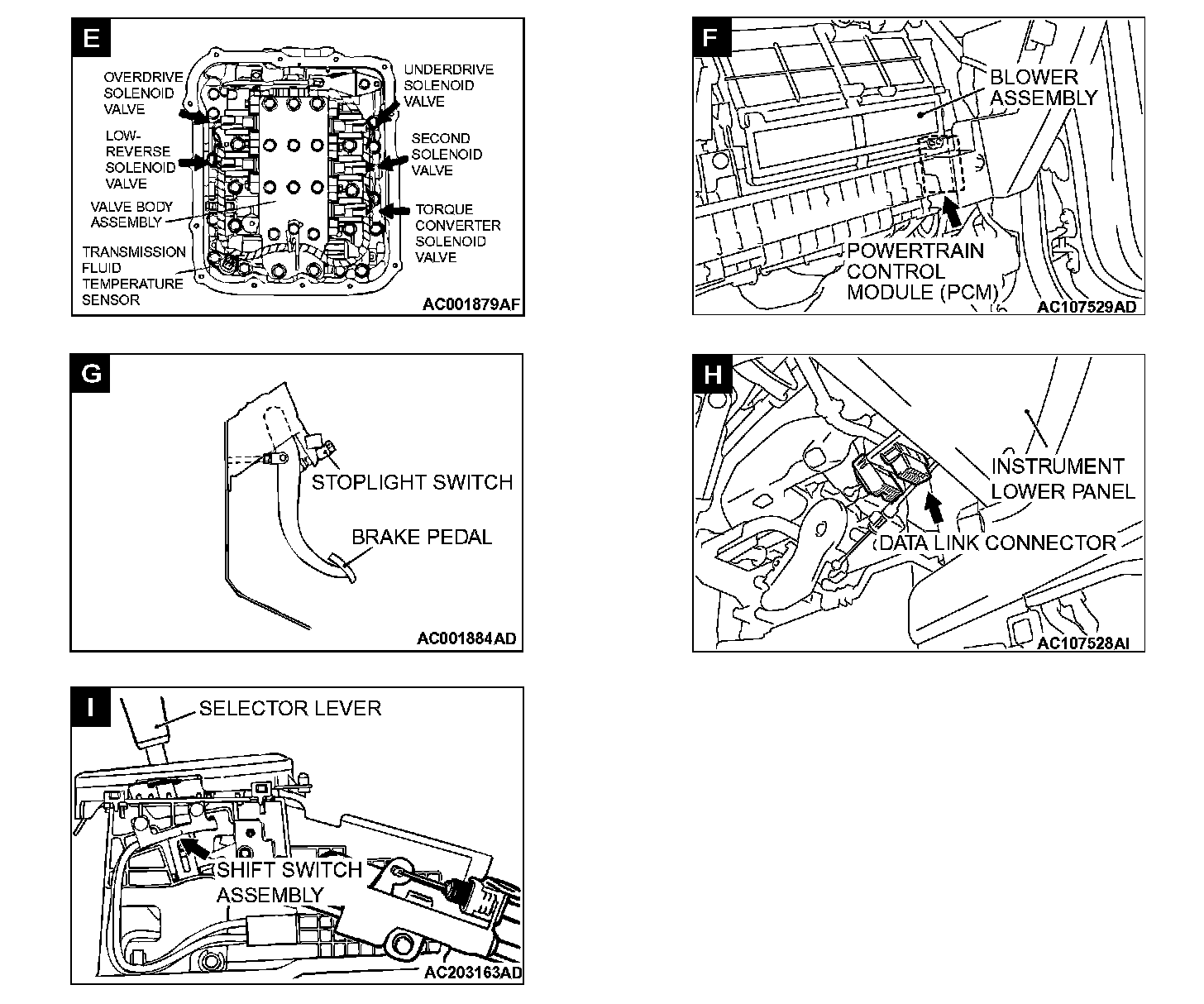 E

OVERDRIVE SOLENOID VALVE

LOW-REVERSE SOLENOID VALVE

VALVE BODY ASSEMBLY

TRANSMISSION FLUID TEMPERATURE SENSOR

UNDERDRIVE SOLENOID VALVE

SECOND SOLENOID VALVE

TORQUE CONVERTER SOLENOID VALVE

AC001879AF

F

BLOWER ASSEMBLY

POWERTRAIN CONTROL MODULE (PCM)

AC107529AD

G

STOPLIGHT SWITCH

BRAKE PEDAL

AC001884AD

H

INSTRUMENT LOWER PANEL

DATA LINK CONNECTOR

AC107528AI

I

SELECTOR LEVER

SHIFT SWITCH ASSEMBLY

AC203163AD