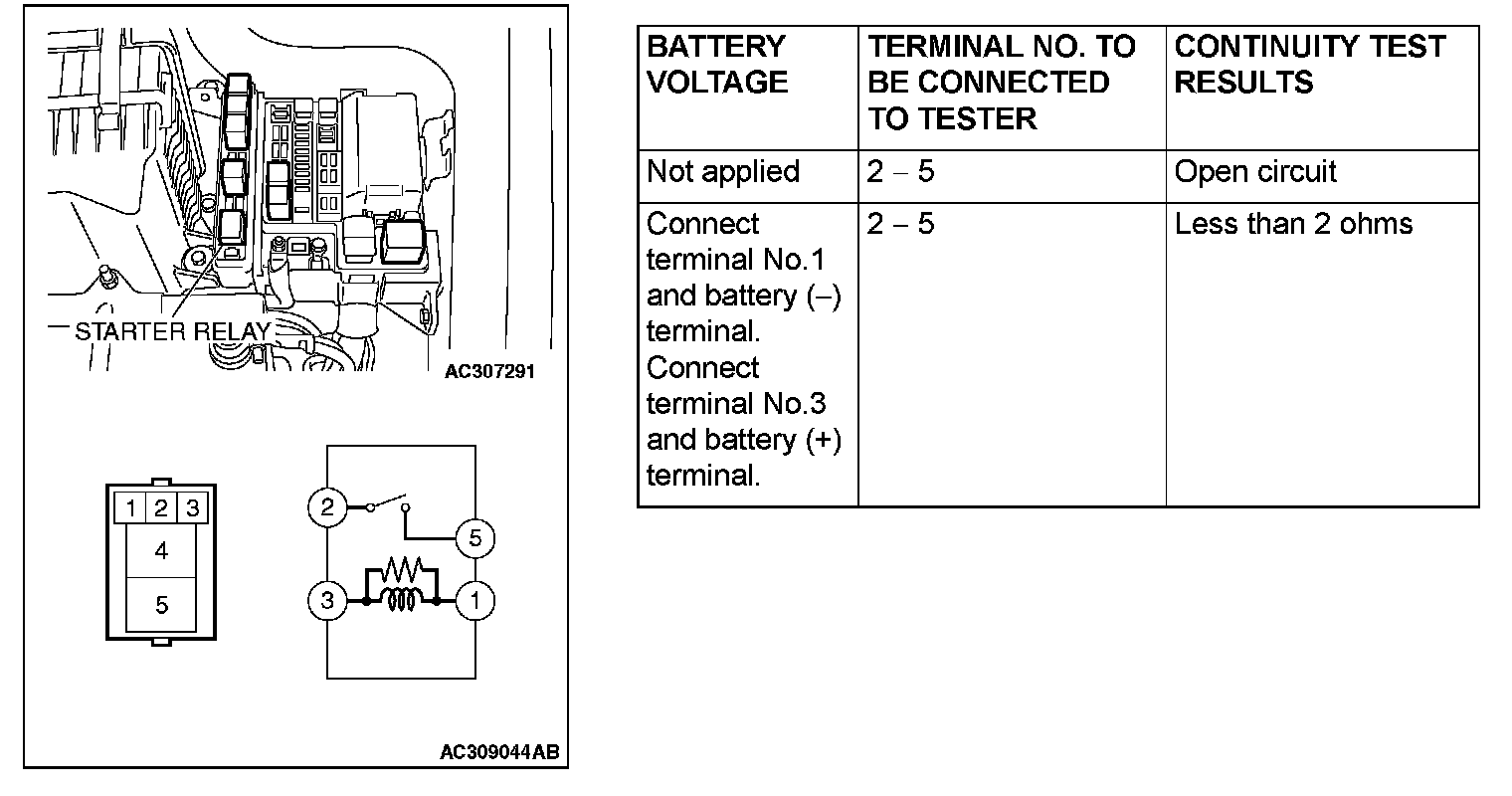 STARTER RELAY

AC307291

1 2 3

4

5

2

5

3

1

AC309044AB

| BATTERY VOLTAGE | TERMINAL NO. TO BE CONNECTED TO TESTER | CONTINUITY TEST RESULTS |
|---|---|---|
| Not applied | 2 – 5 | Open circuit |
| Connect terminal No.1 and battery (–) terminal. Connect terminal No.3 and battery (+) terminal. | 2 – 5 | Less than 2 ohms |