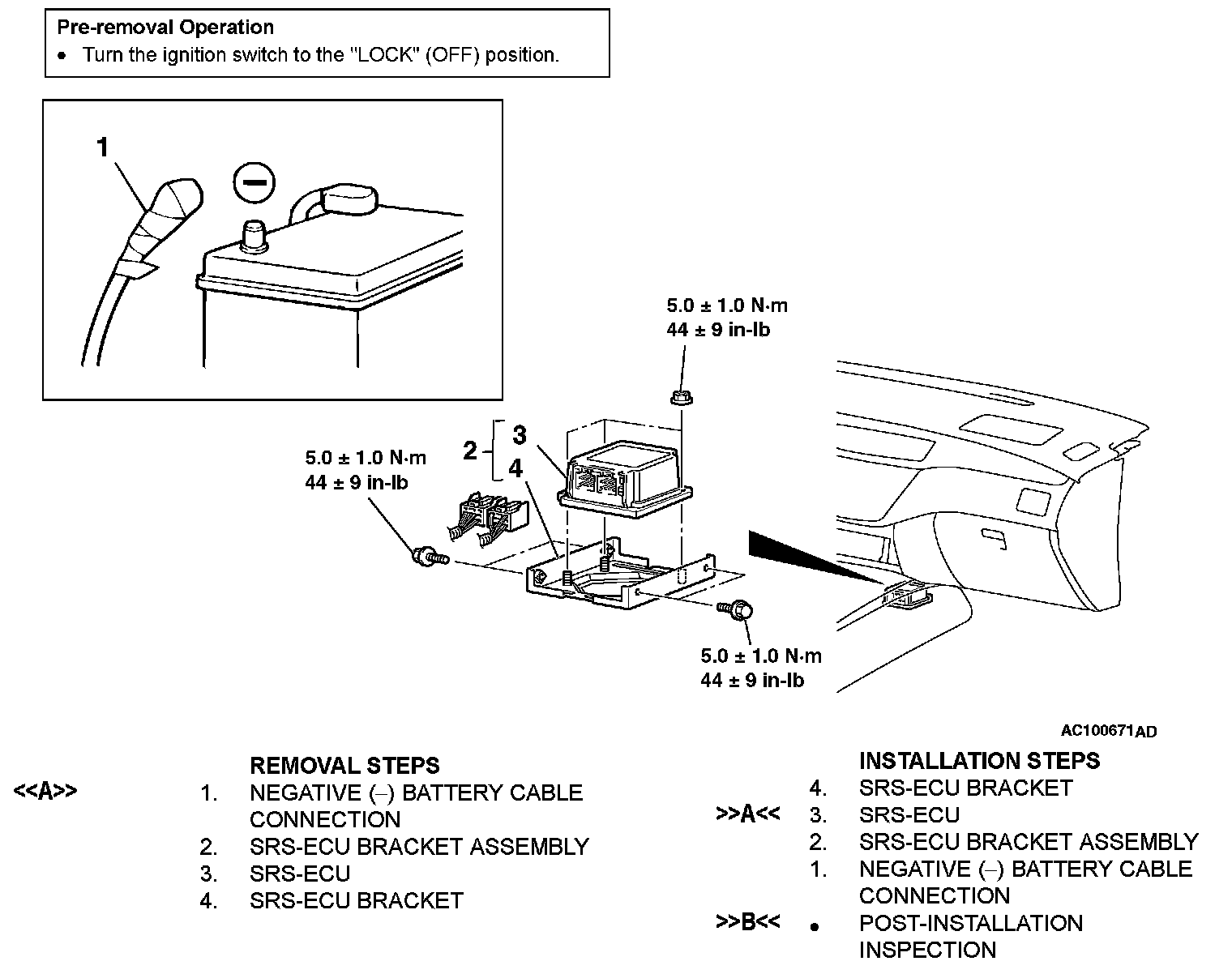 Pre-removal Operation
• Turn the ignition switch to the "LOCK" (OFF) position.

1

5.0 ± 1.0 N·m
44 ± 9 in-lb

2
3
4

5.0 ± 1.0 N·m
44 ± 9 in-lb

5.0 ± 1.0 N·m
44 ± 9 in-lb

AC100671AD

REMOVAL STEPS
<<A>> 1. NEGATIVE (–) BATTERY CABLE CONNECTION
2. SRS-ECU BRACKET ASSEMBLY
3. SRS-ECU
4. SRS-ECU BRACKET

INSTALLATION STEPS
4. SRS-ECU BRACKET
>>A<< 3. SRS-ECU
2. SRS-ECU BRACKET ASSEMBLY
1. NEGATIVE (–) BATTERY CABLE CONNECTION
>>B<< • POST-INSTALLATION INSPECTION