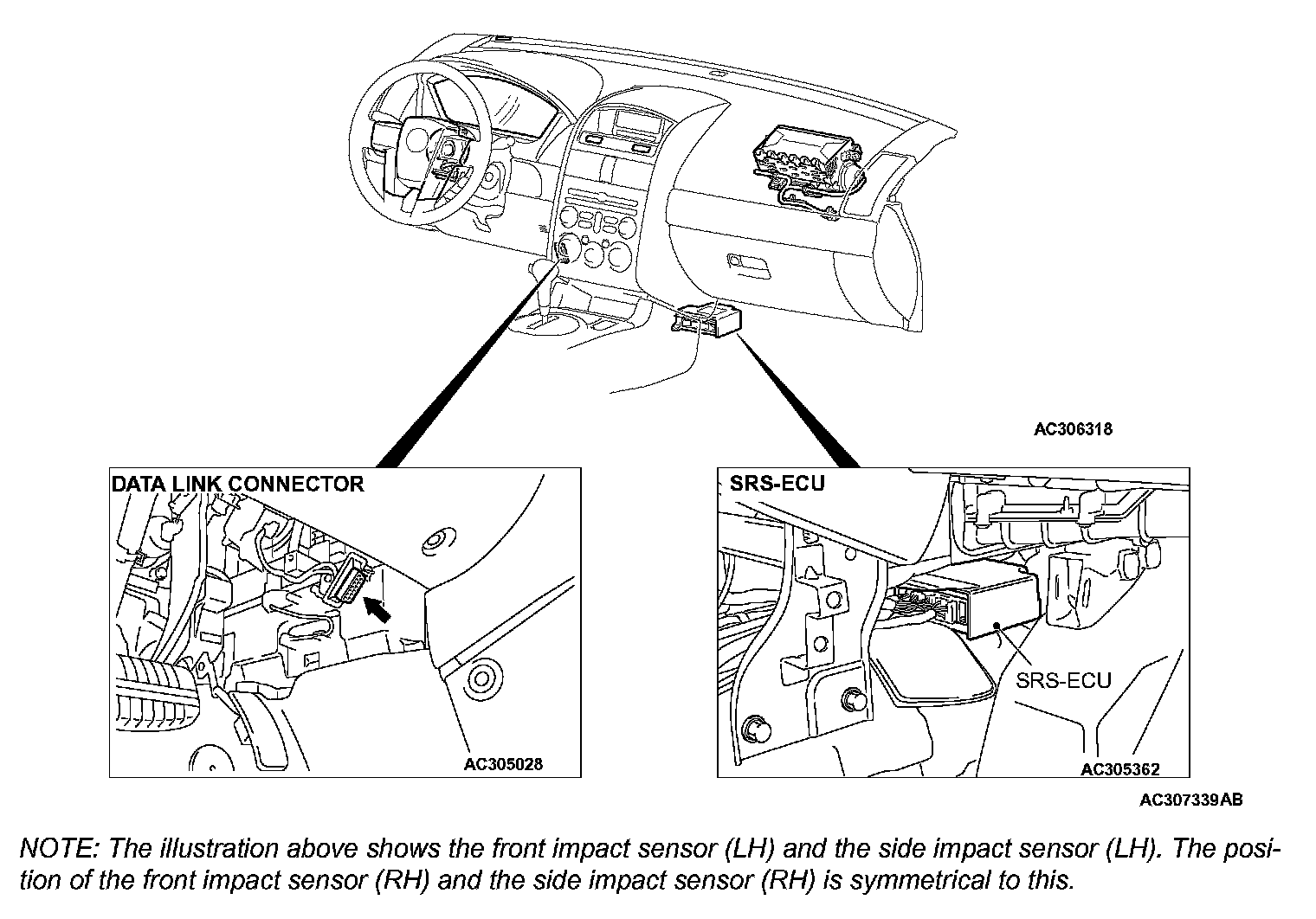 AC306318

DATA LINK CONNECTOR

AC305028

SRS-ECU

SRS-ECU

AC305362

AC307339AB

NOTE: The illustration above shows the front impact sensor (LH) and the side impact sensor (LH). The position of the front impact sensor (RH) and the side impact sensor (RH) is symmetrical to this.