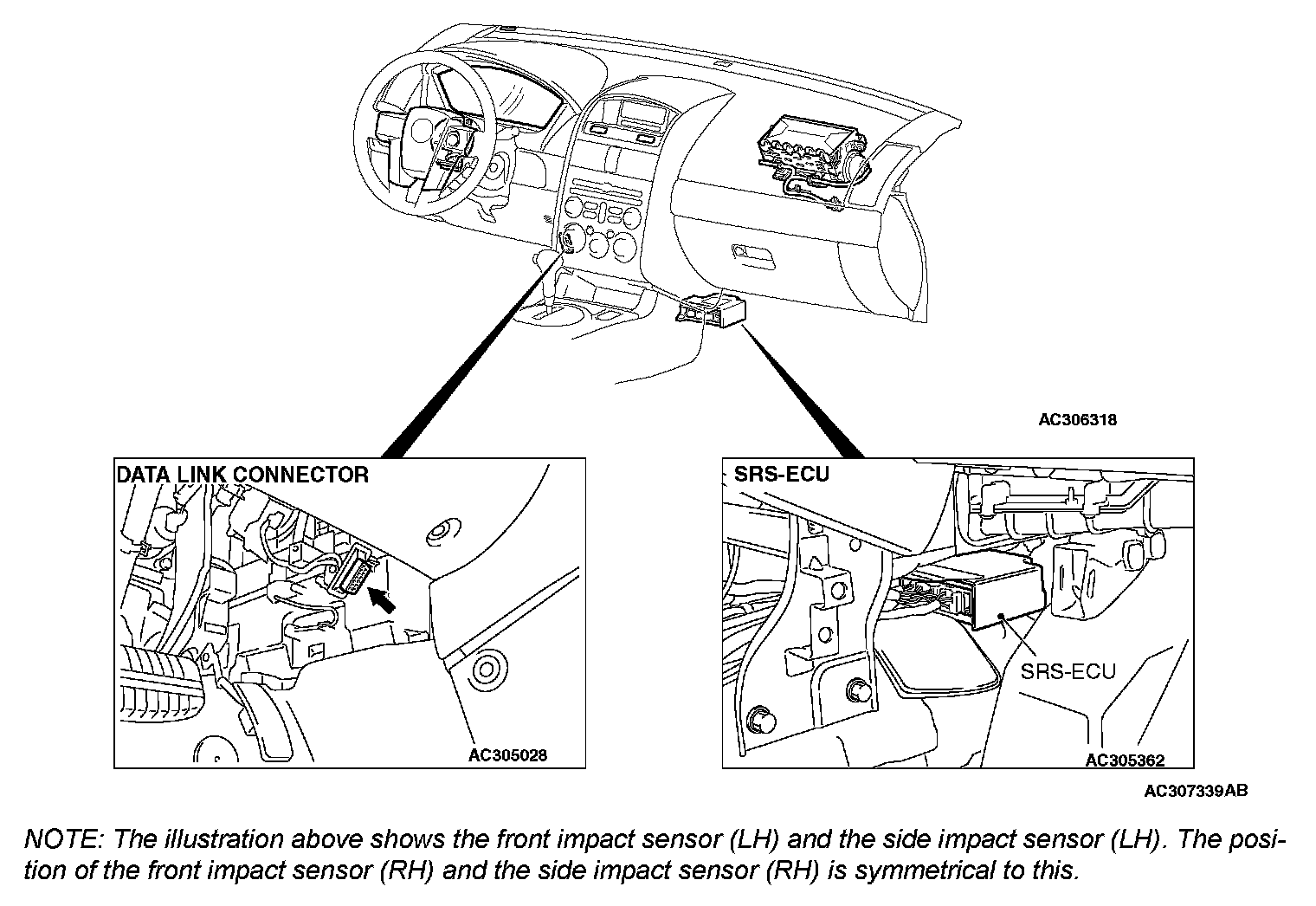 AC306318

DATA LINK CONNECTOR

AC305028

SRS-ECU

SRS-ECU

AC305362

AC307339AB

NOTE: The illustration above shows the front impact sensor (LH) and the side impact sensor (LH). The position of the front impact sensor (RH) and the side impact sensor (RH) is symmetrical to this.