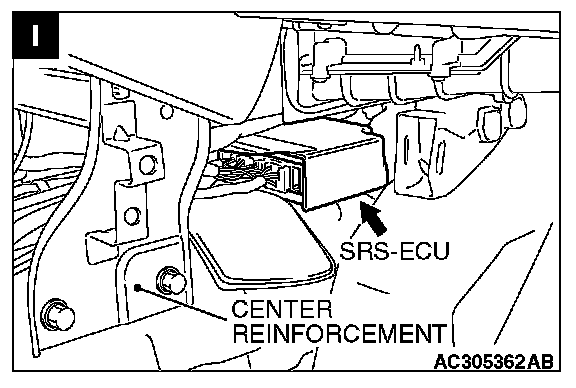 I

SRS-ECU

CENTER REINFORCEMENT

AC305362AB